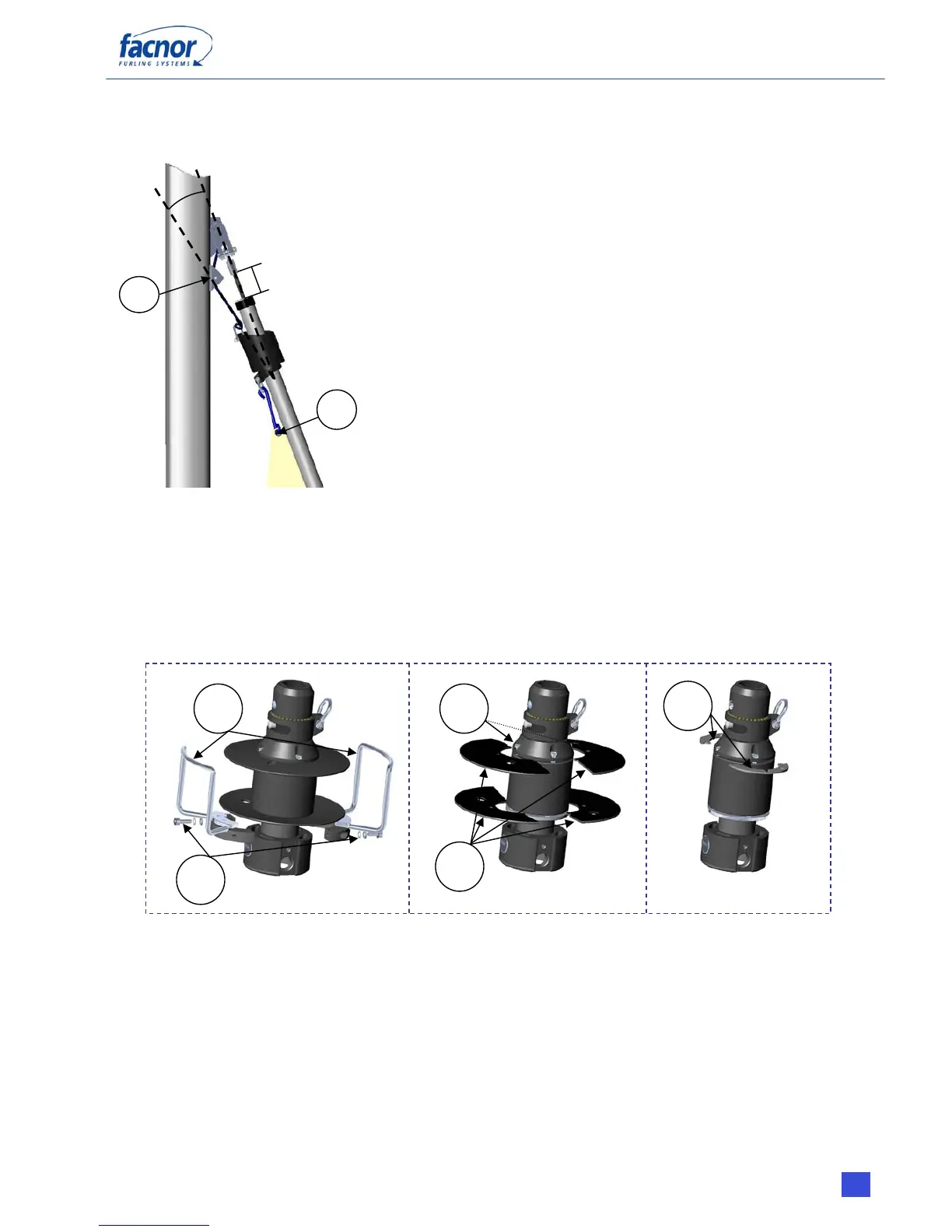 facnor
FURLING SYSTEMS