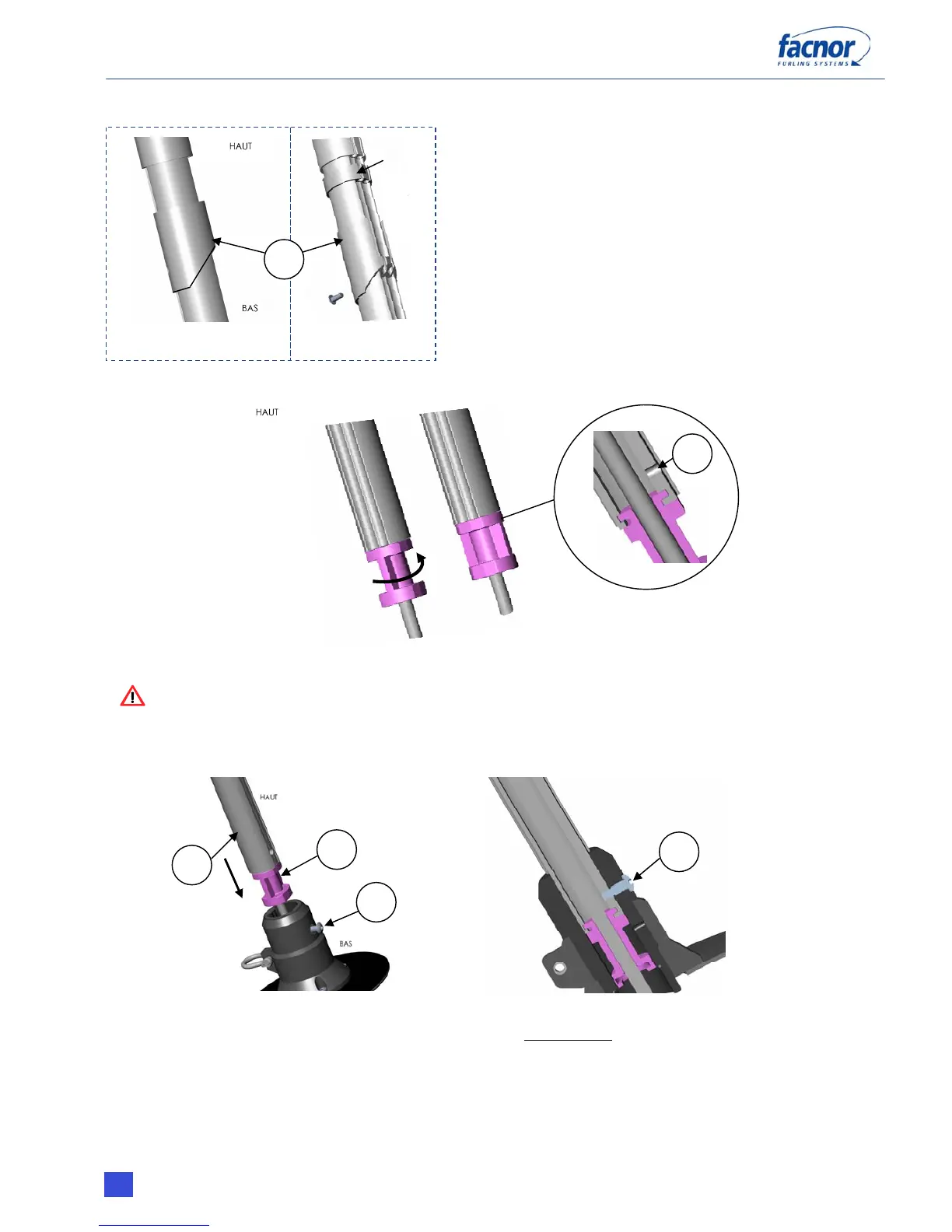 facnor
FURLING SYSTEMS

HAUT

BAS

HAUT

HAUT

BAS