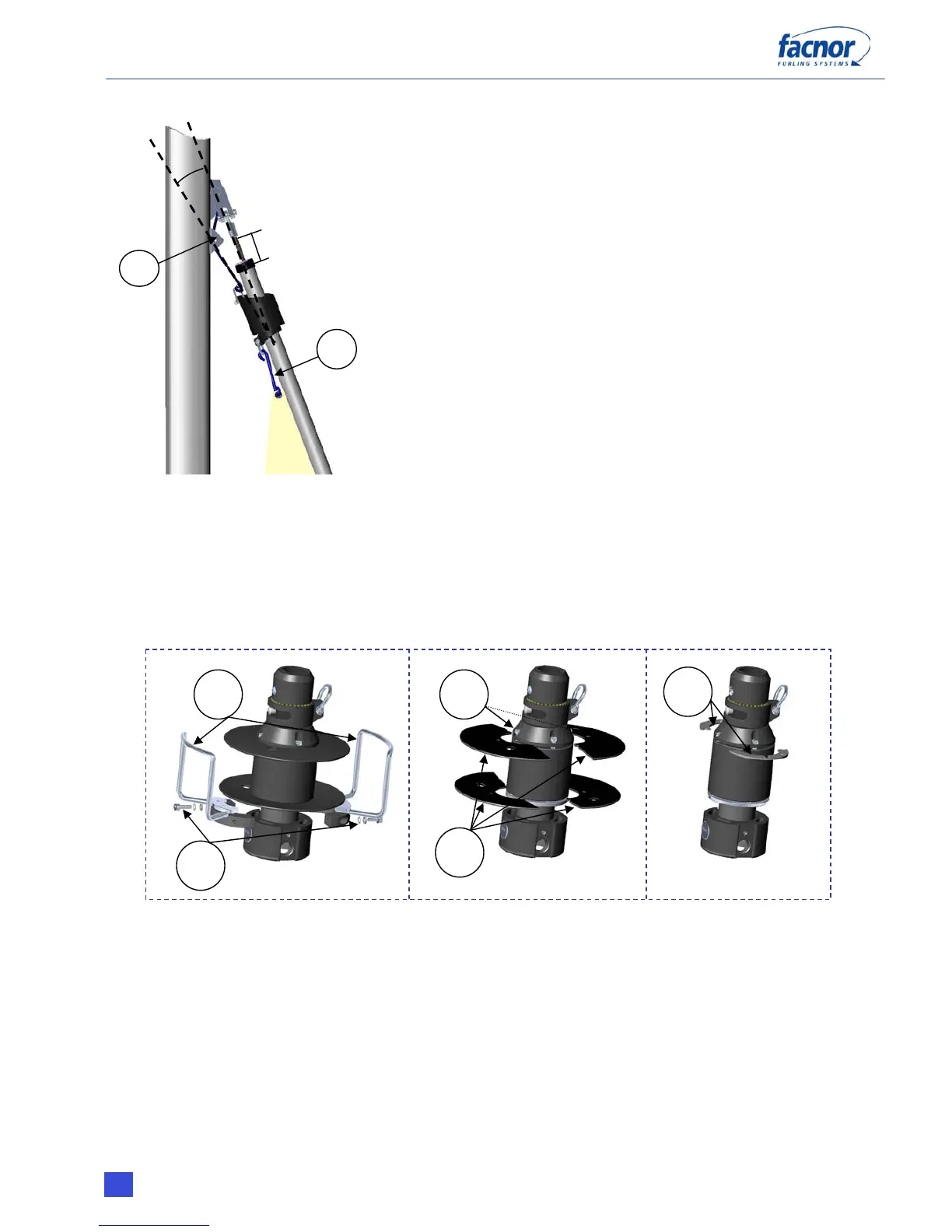 facnor
FURLING SYSTEMS