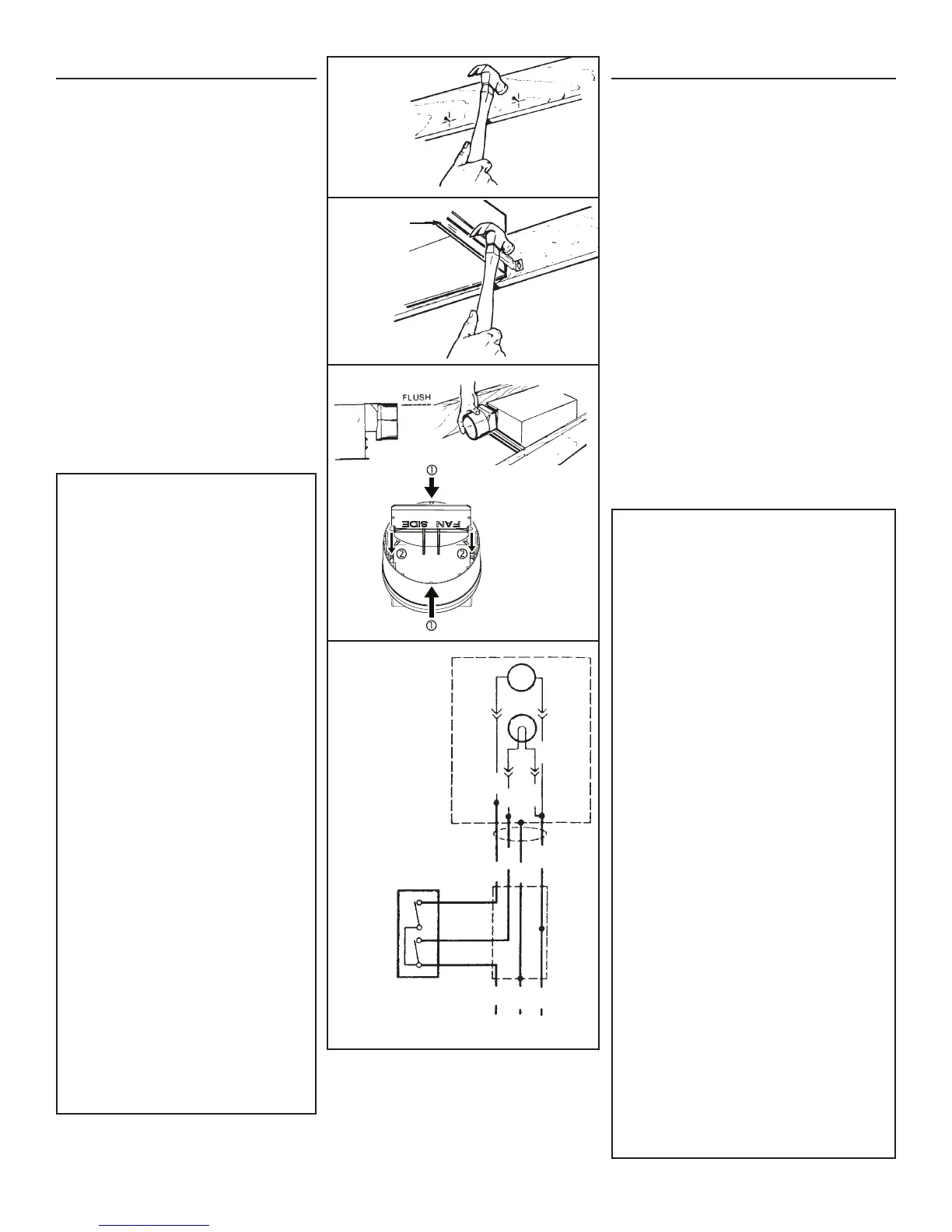 FLUSH

①

FAN SIDE

②

②

①