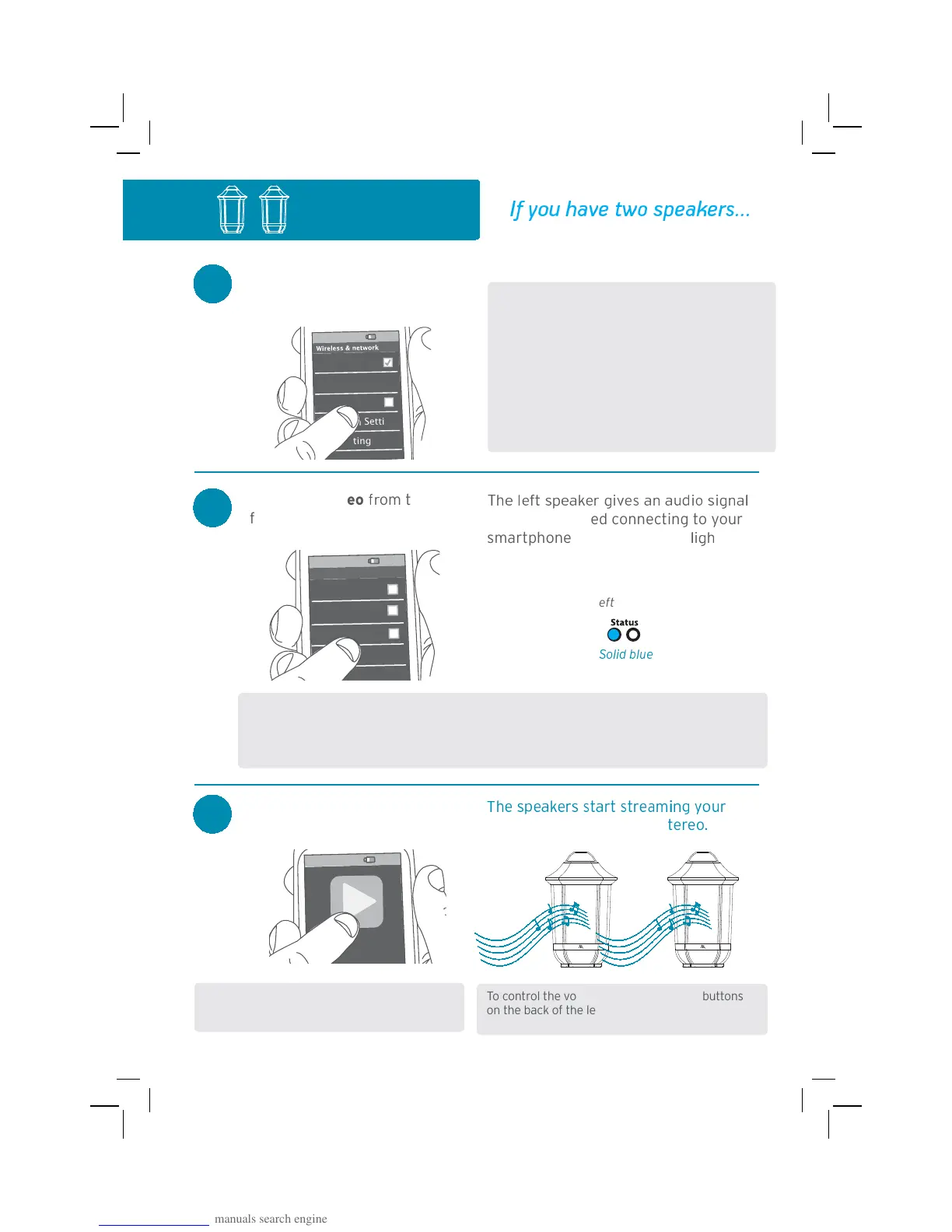 If you have two speakers...

Wireless & network

Setti

ting

eo from t

f

The left speaker gives an audio signal ed connecting to your smartphone ligh

eft

Status

Solid blue

The speakers start streaming your tereo.

To control the vo buttons on the back of the le

manuals search engine