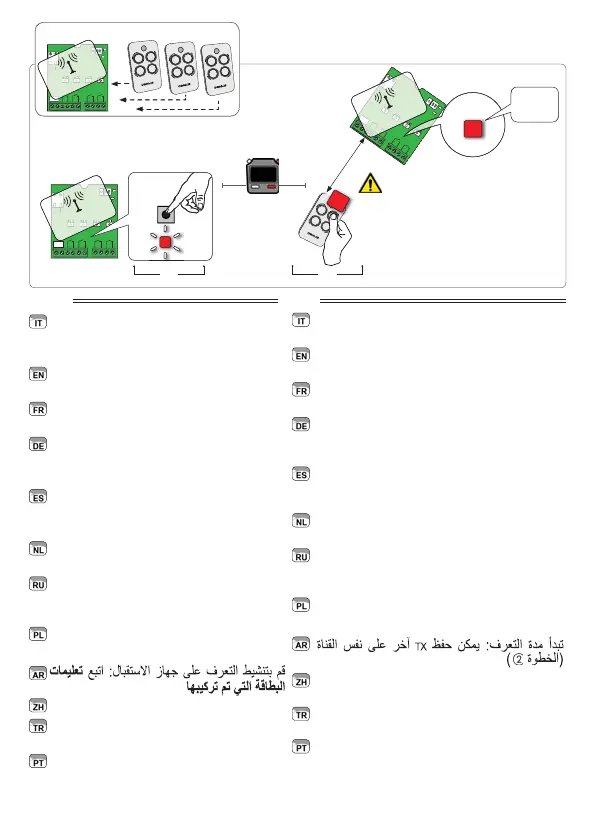 IT

EN

FR

DE

ES

NL

RU

PL

AR قم بتنشيط التعرف على جهاز الاستقبال: اتبع تعليمات البطاقة التي تم تركيبها

ZH

TR

PT

IT

EN

FR

DE

ES

NL

RU

PL

AR تبدأ مدة التعرف: يمكن حفظ TX آخر على نفس القناة (الخطوة ②)

ZH

TR

PT