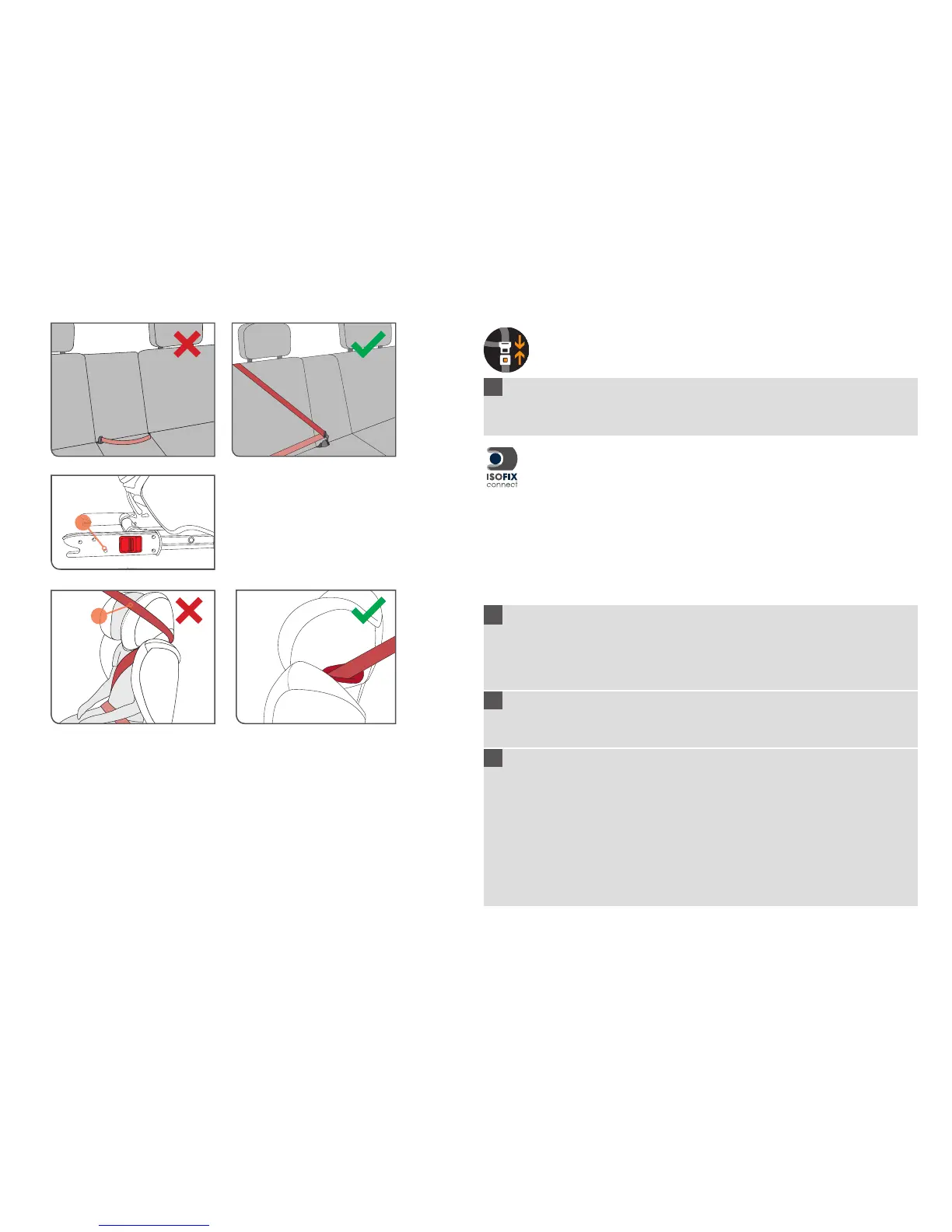 ISOFIX
connect