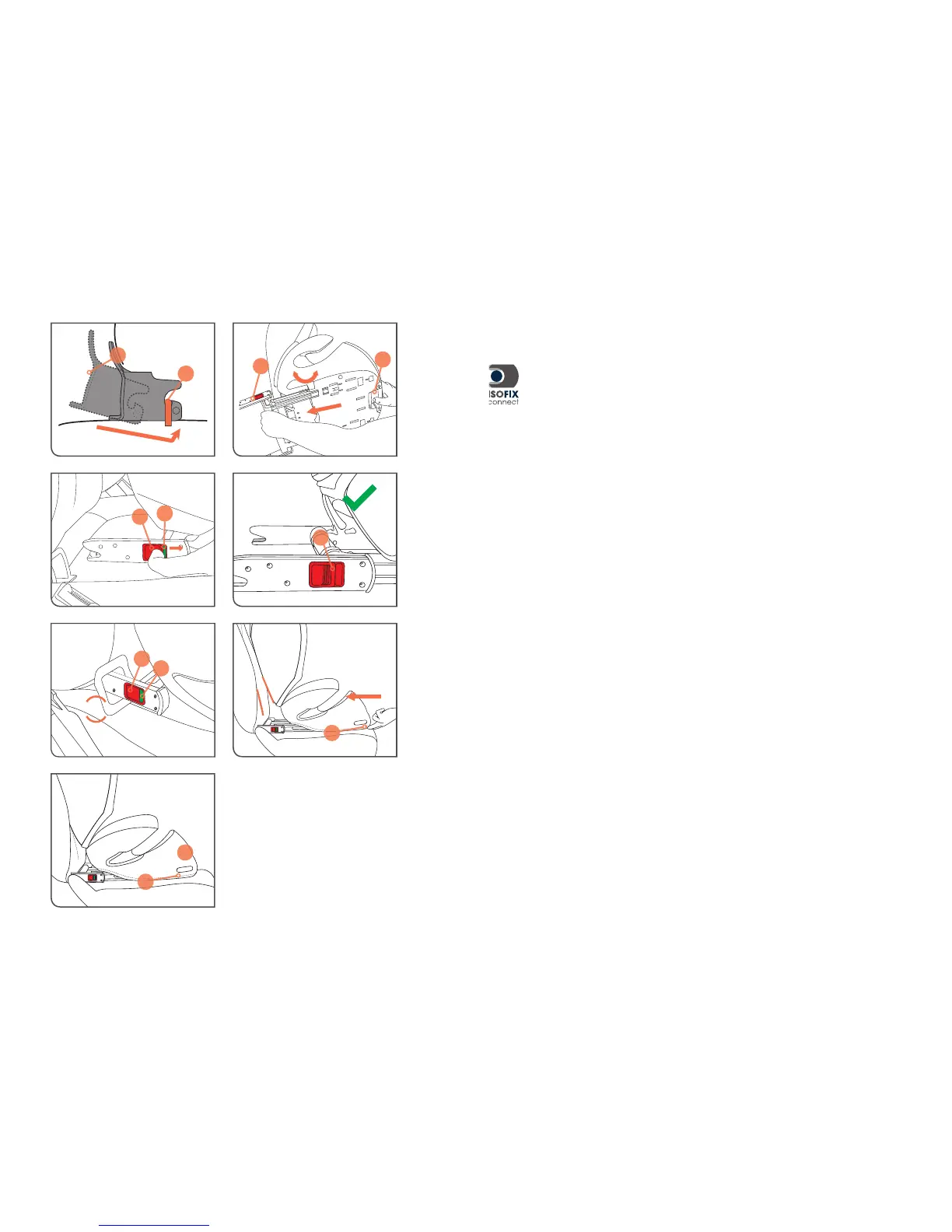 ISOFIX
connect