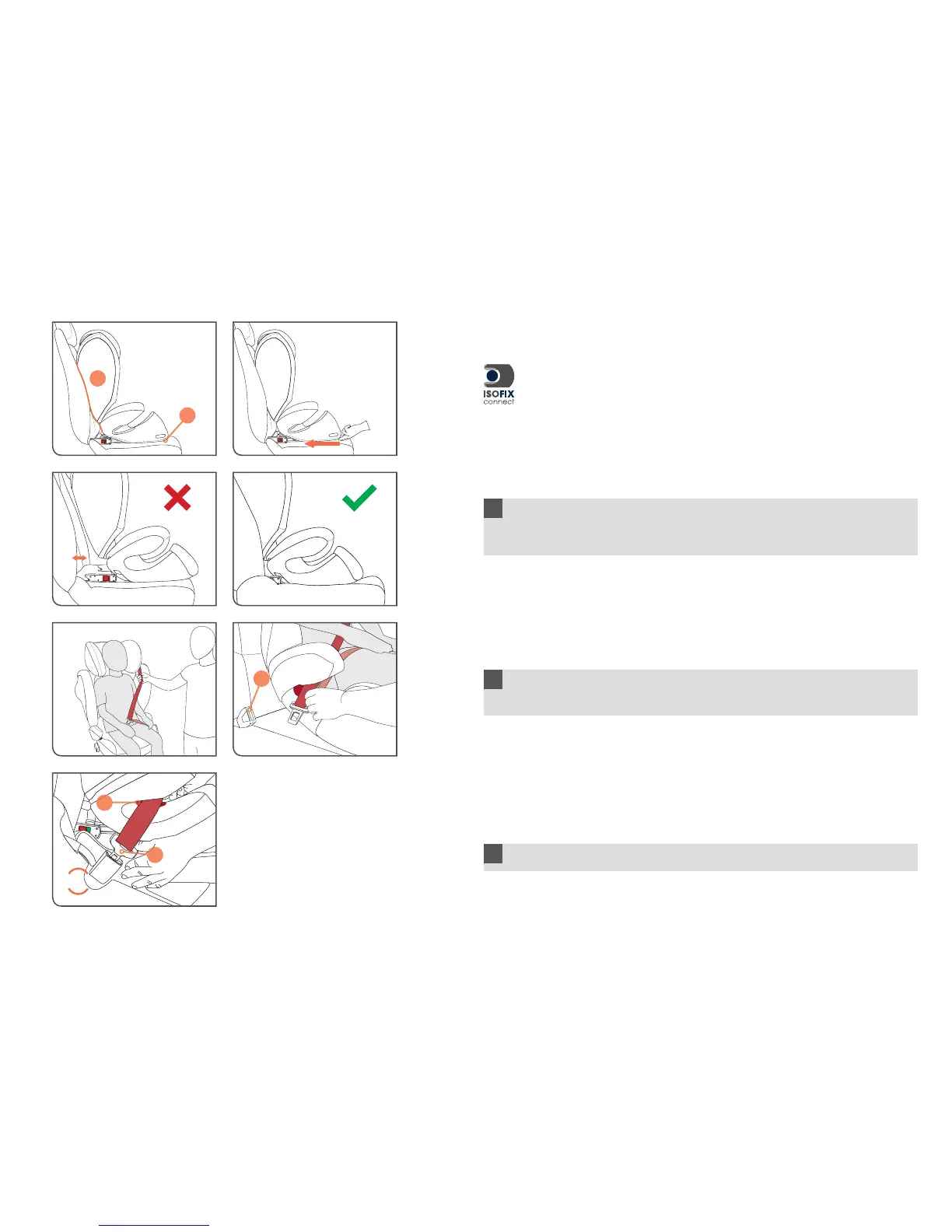 ISOFIX
connect