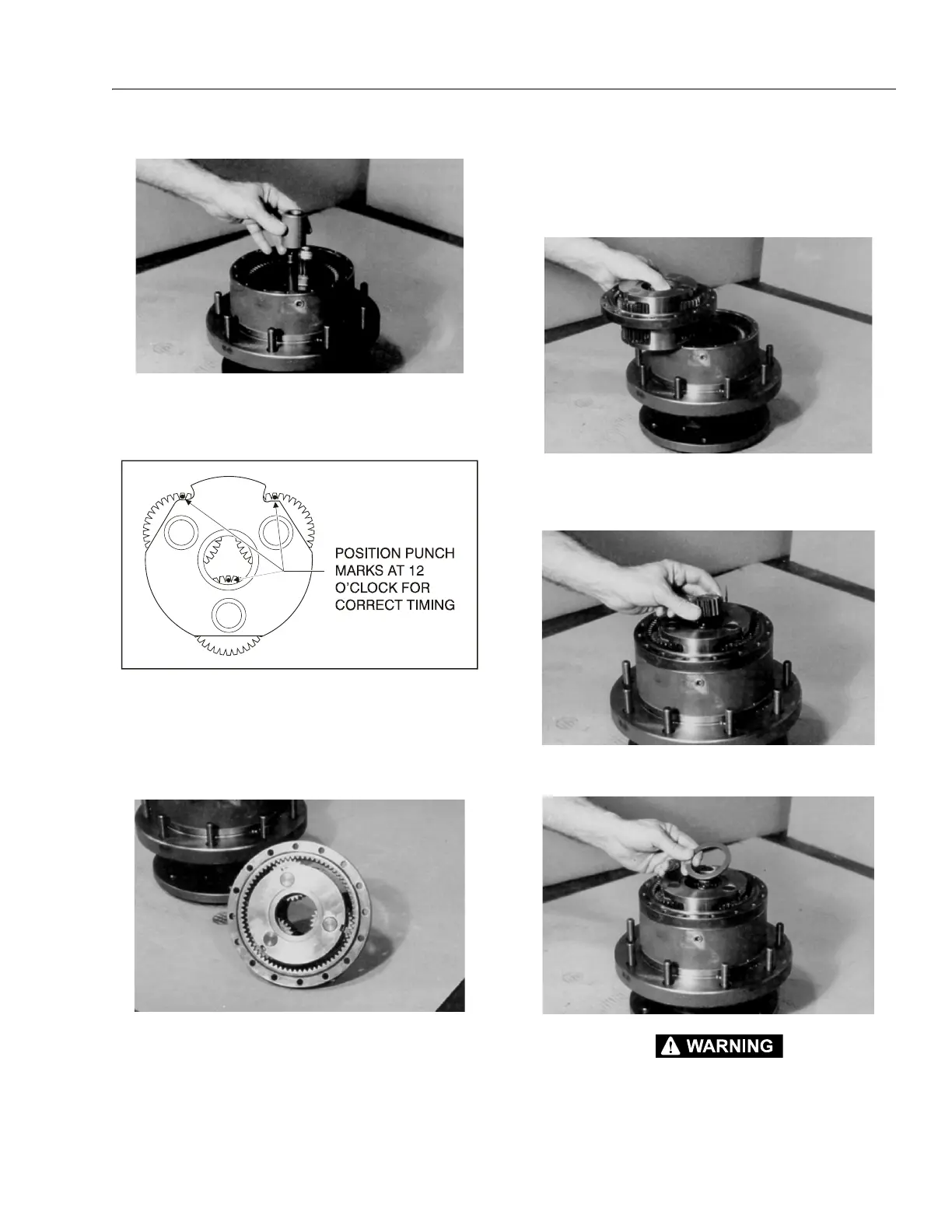 POSITION PUNCH MARKS AT 12 O'CLOCK FOR CORRECT TIMING

WARNING