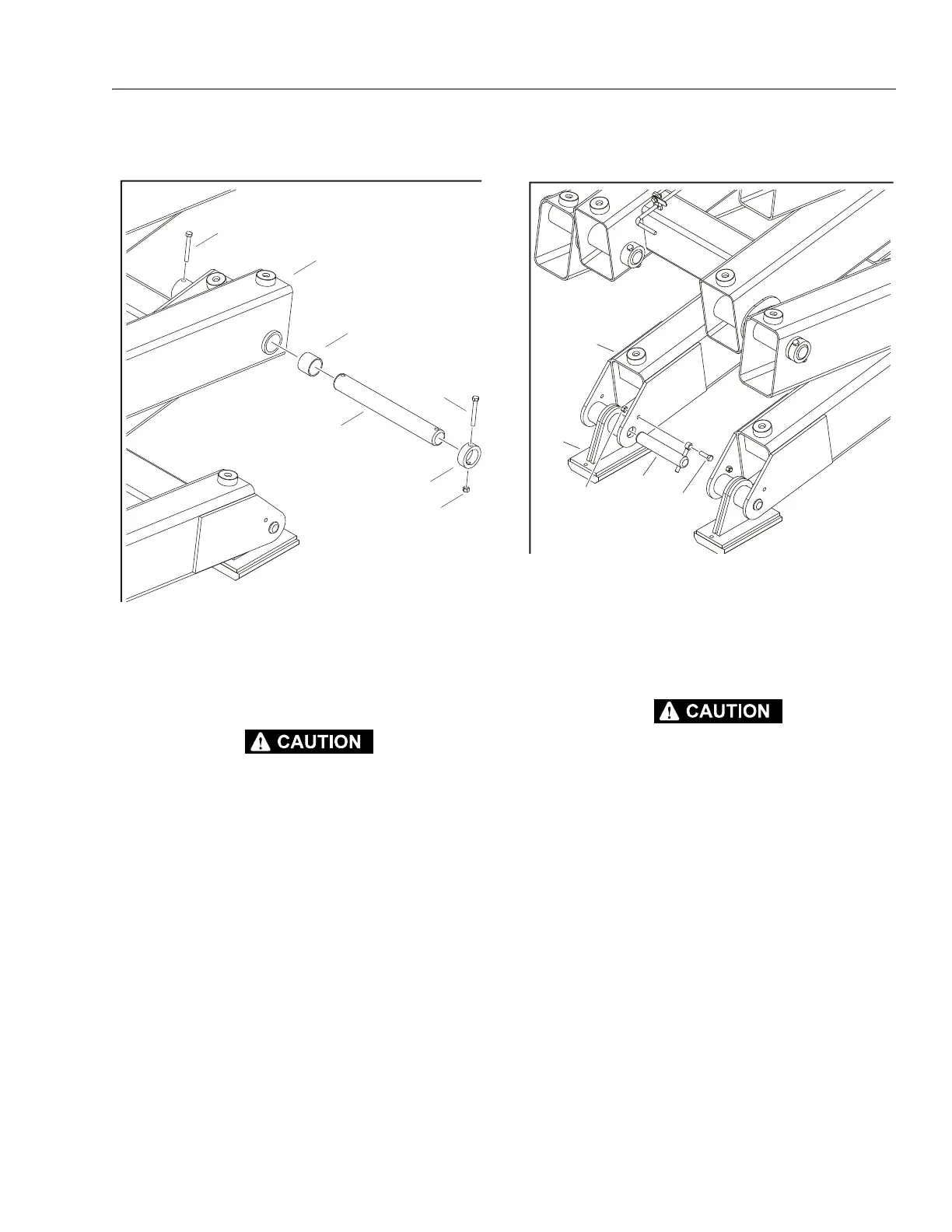 CAUTION

CAUTION