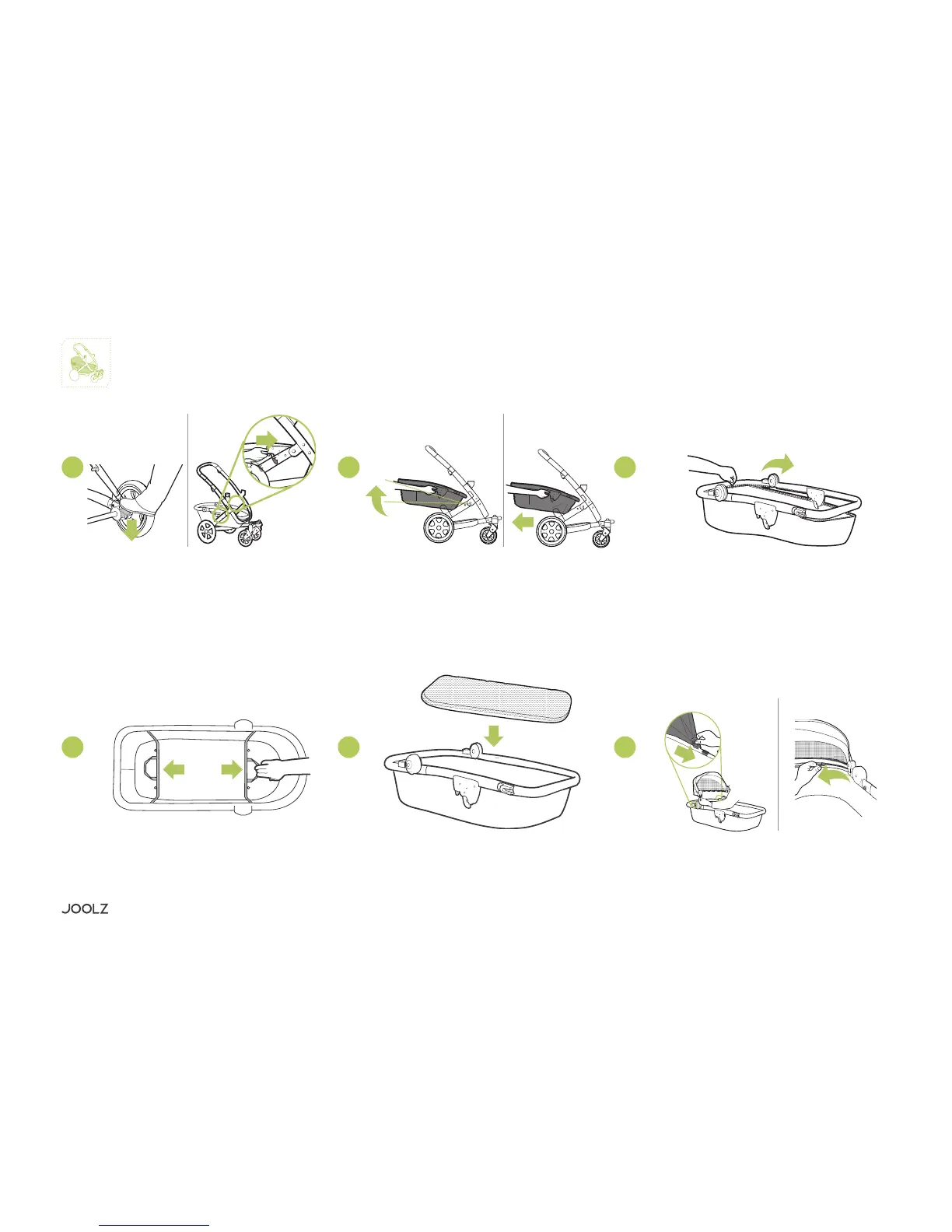 JOOLZ