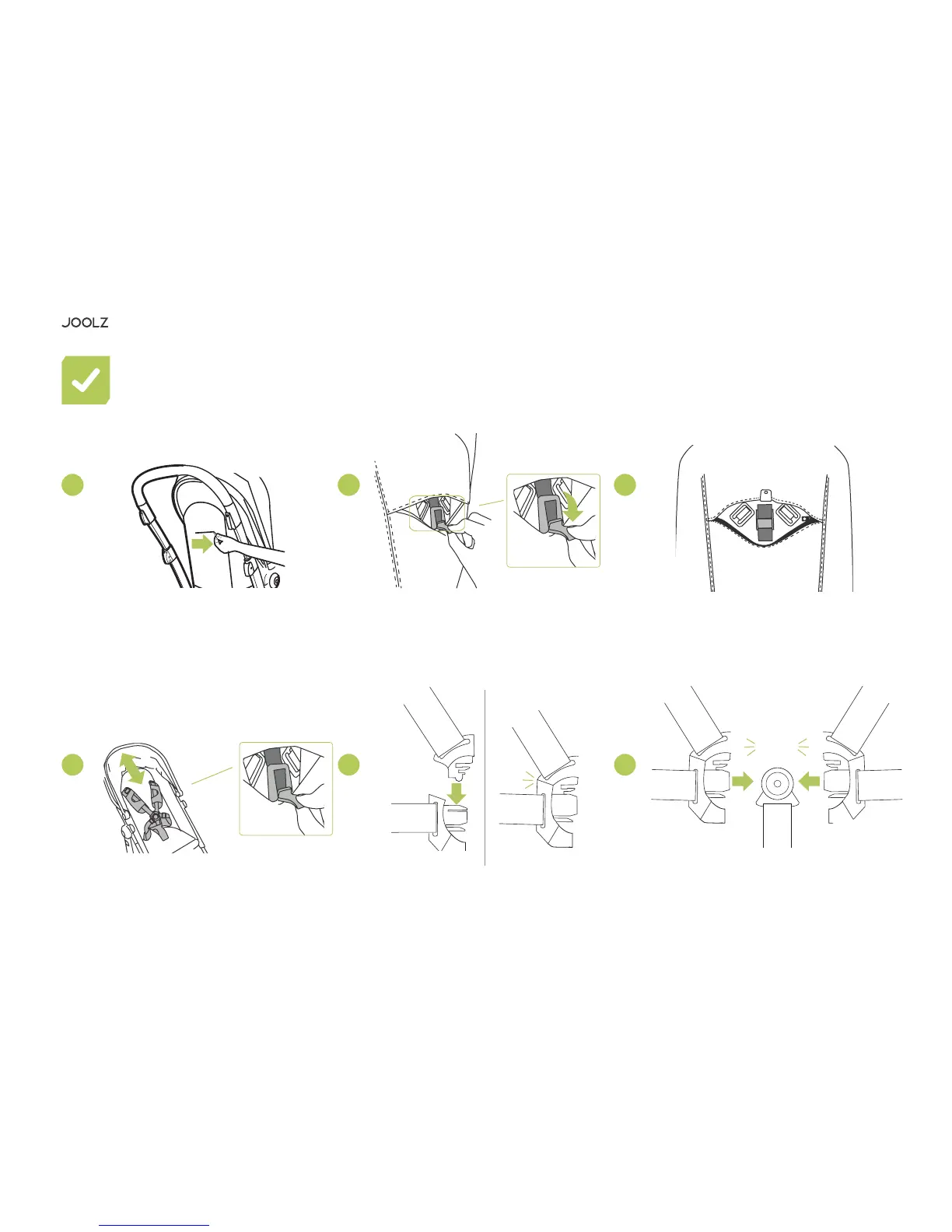 JOOLZ