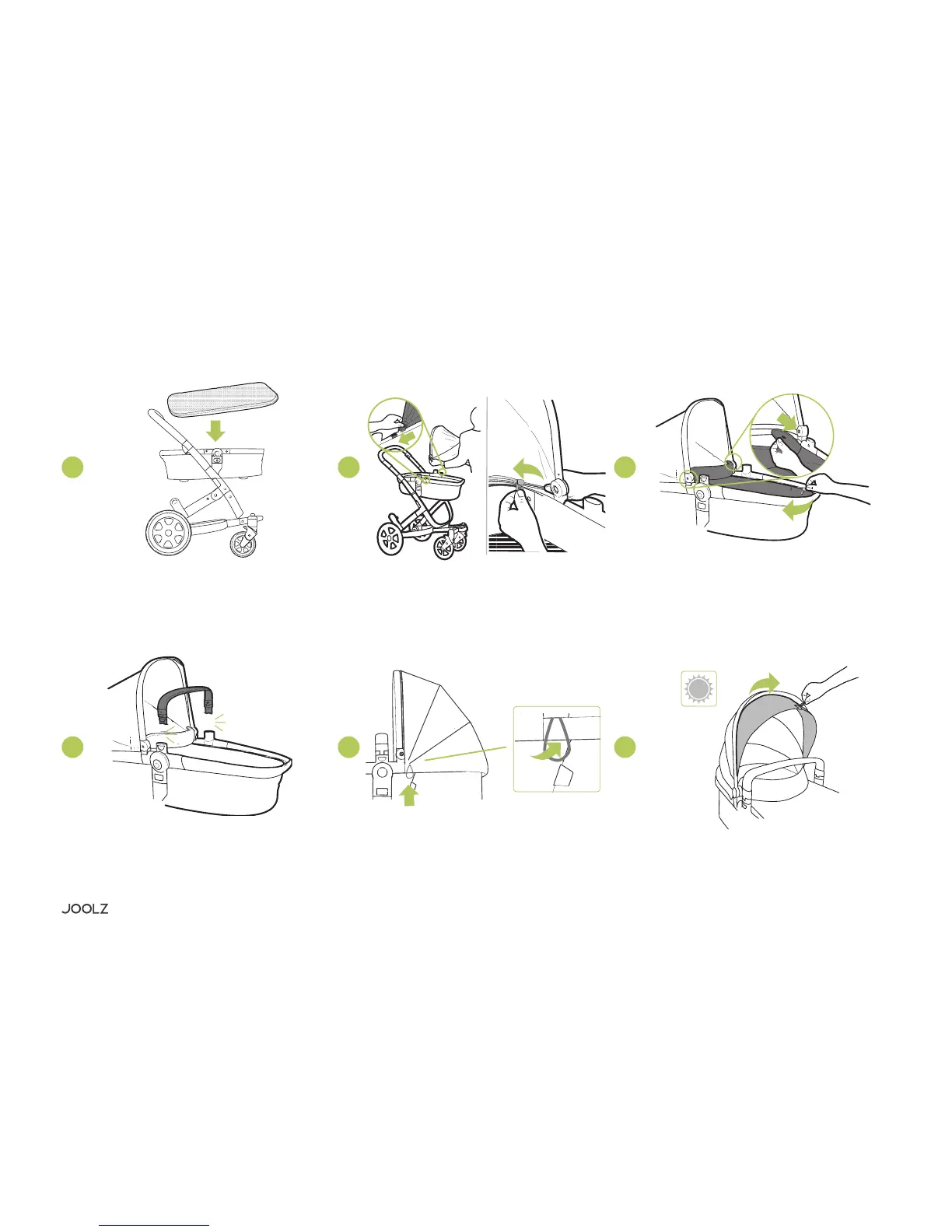 JOOLZ