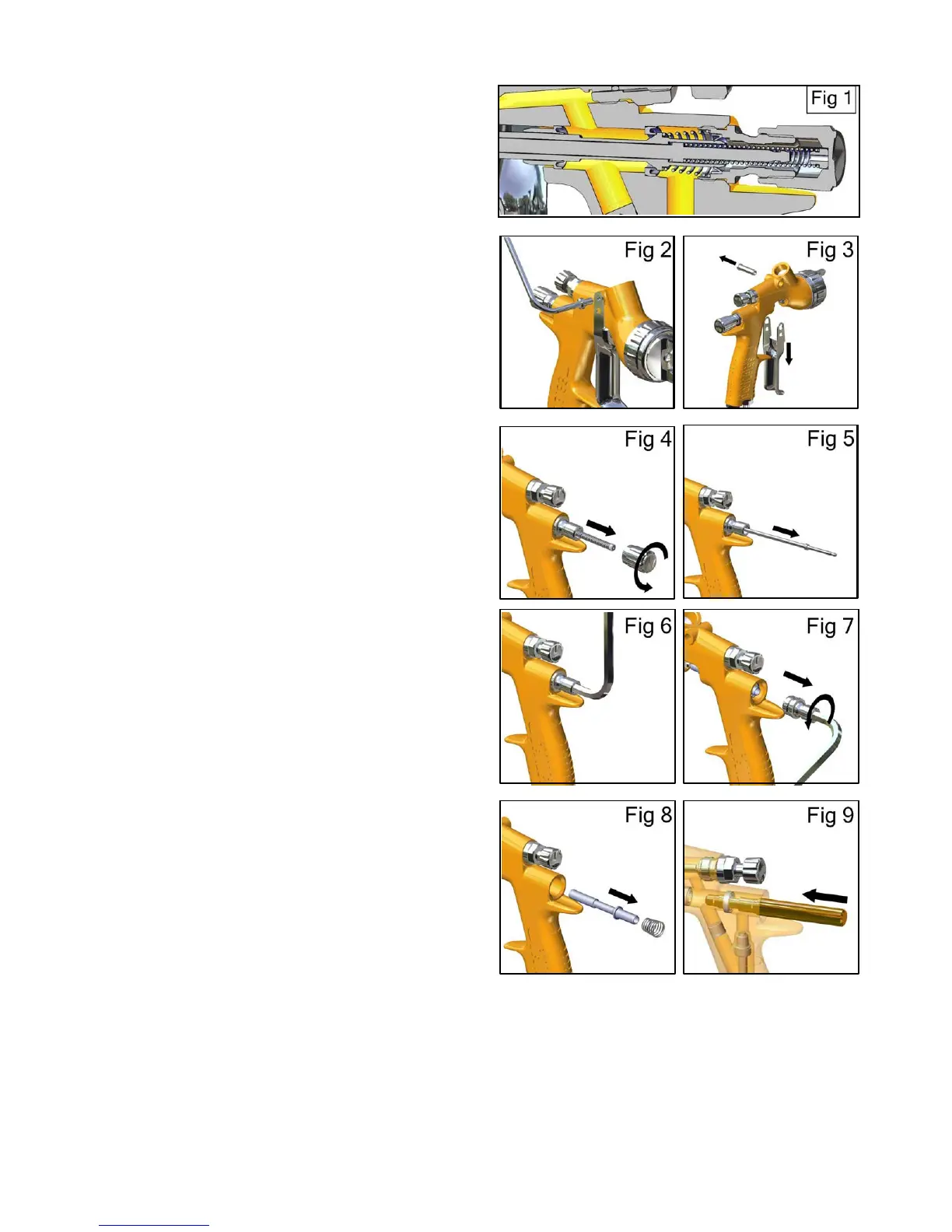 Fig 1

Fig 2

Fig 3

Fig 4

Fig 5

Fig 6

Fig 7

Fig 8

Fig 9