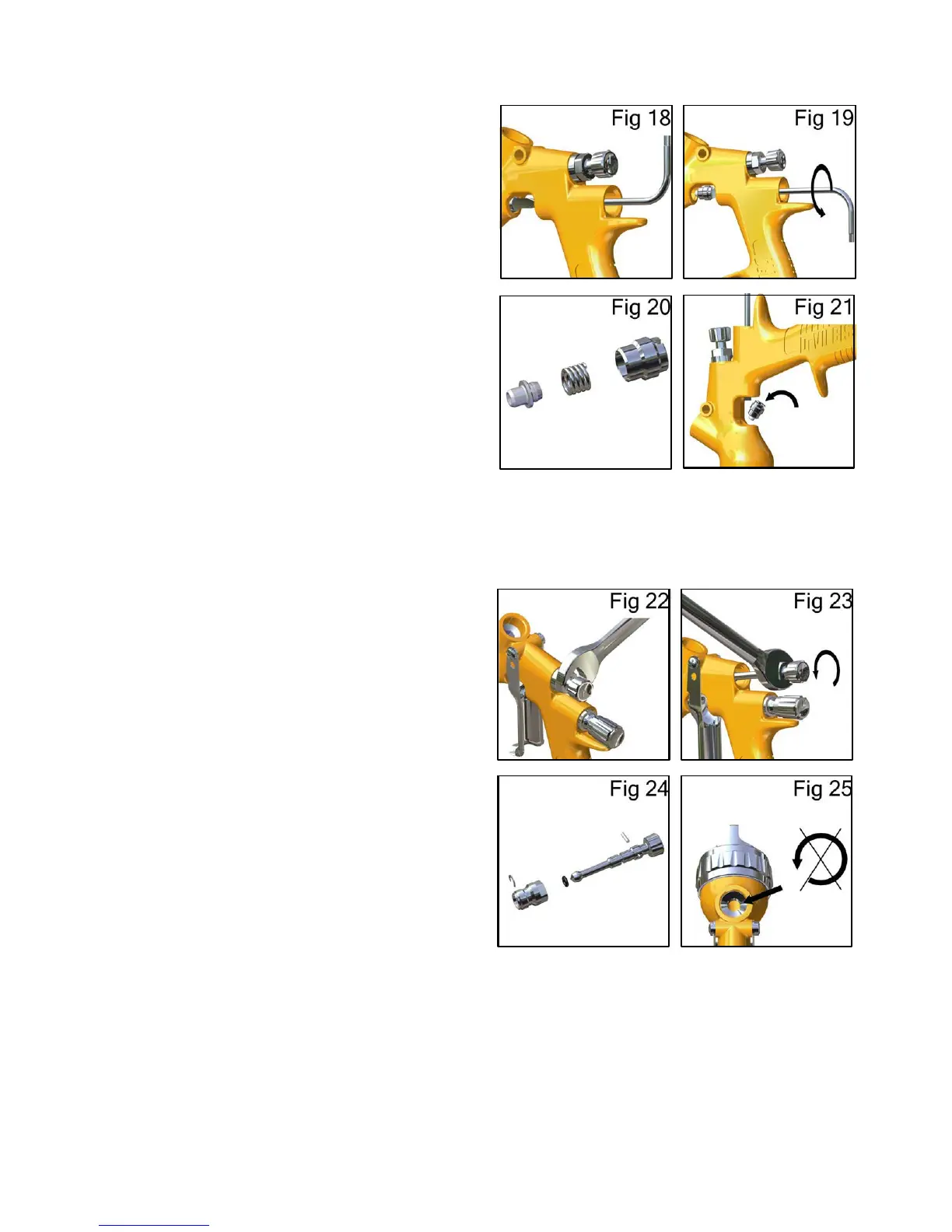 Fig 18

Fig 19

Fig 20

Fig 21

Fig 22

Fig 23

Fig 24

Fig 25