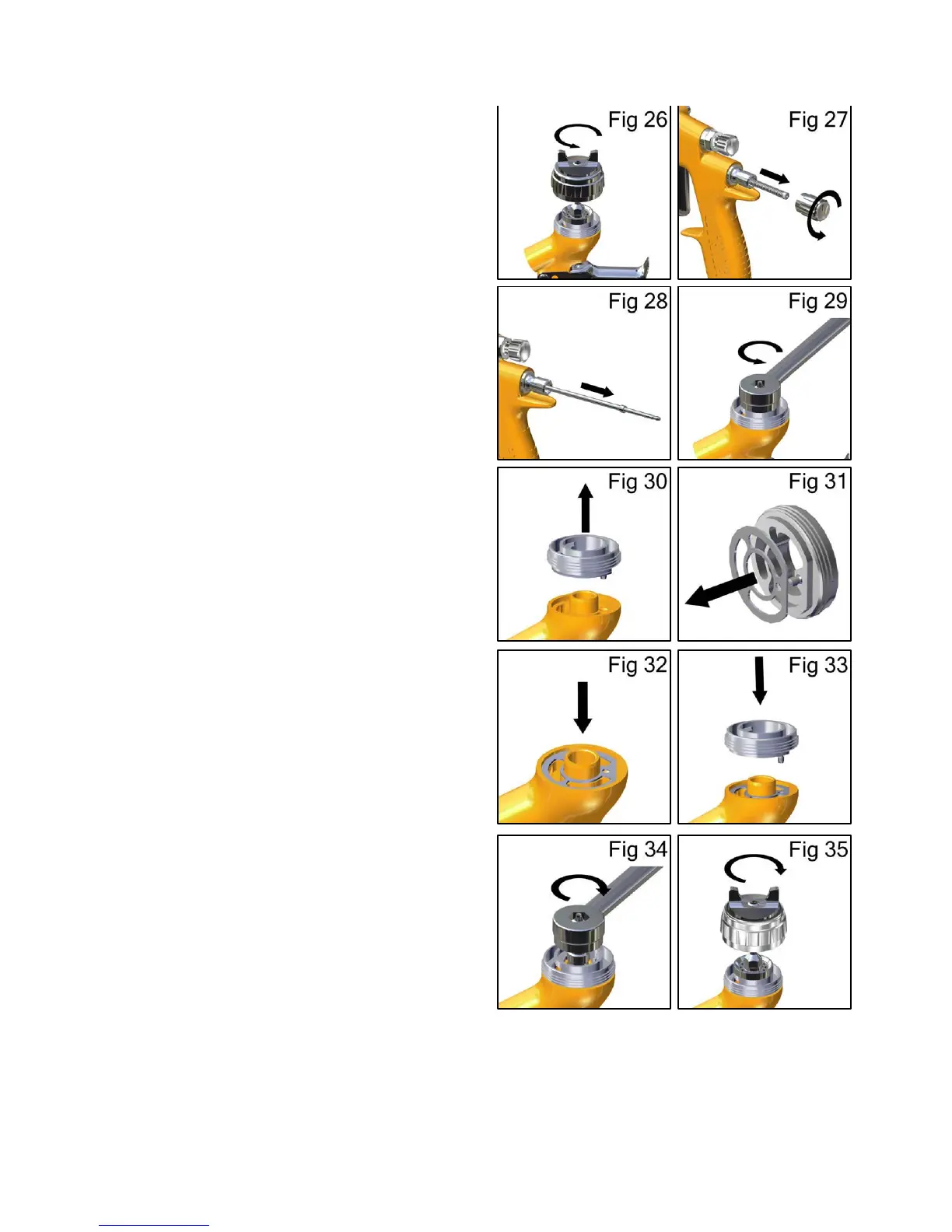 Fig 26

Fig 27

Fig 28

Fig 29

Fig 30

Fig 31

Fig 32

Fig 33

Fig 34

Fig 35