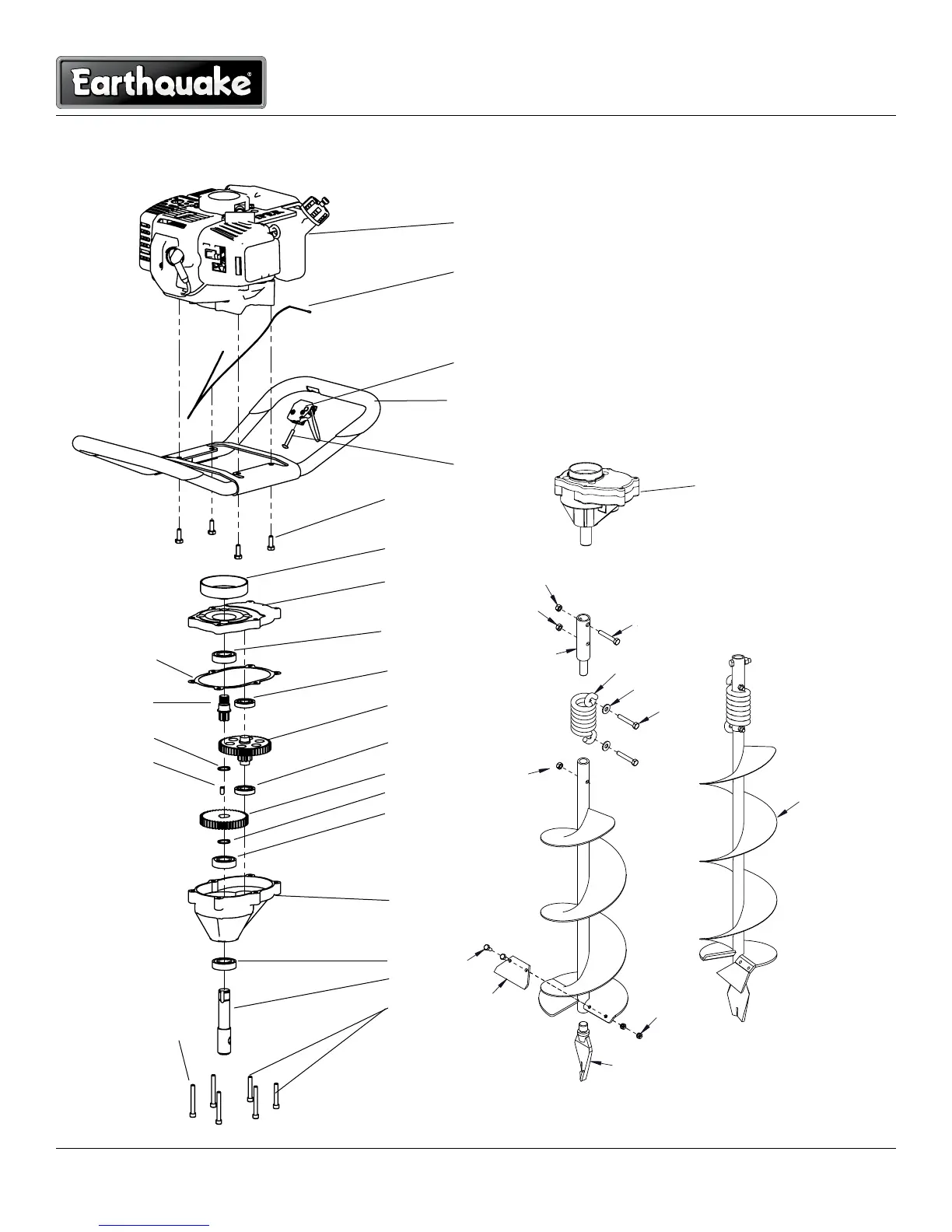 Earthquake®