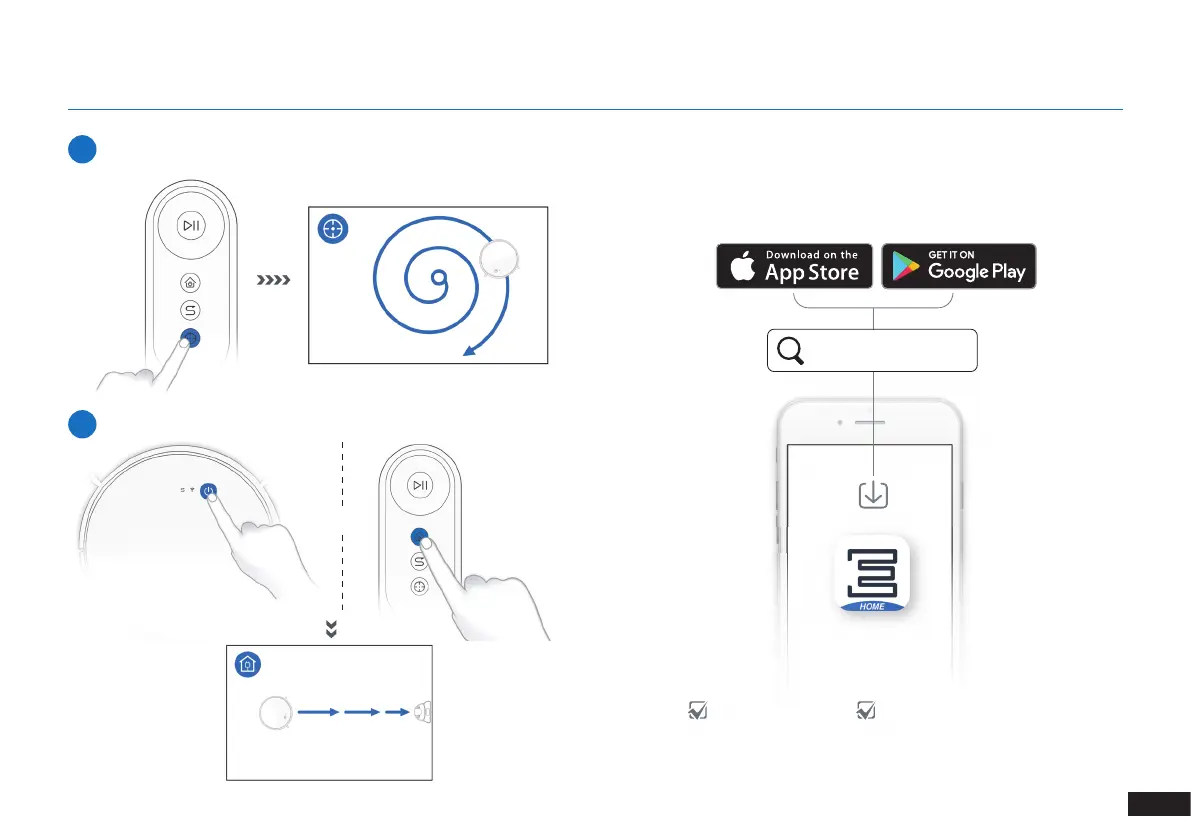 Download on the
App Store

GET IT ON
Google Play

HOME