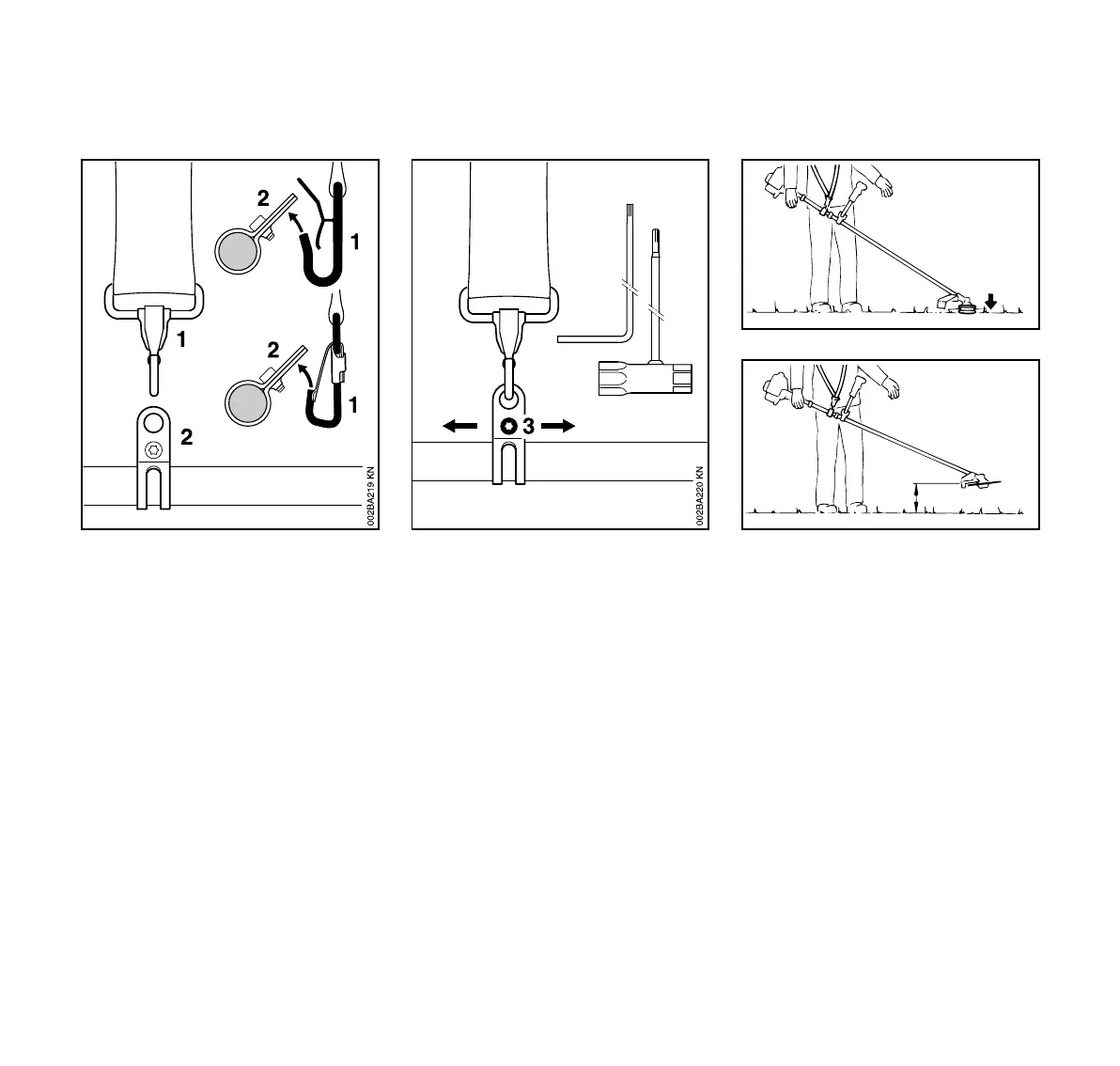 2

1

1

2

1

2

002BA219 KN

3

002BA220 KN