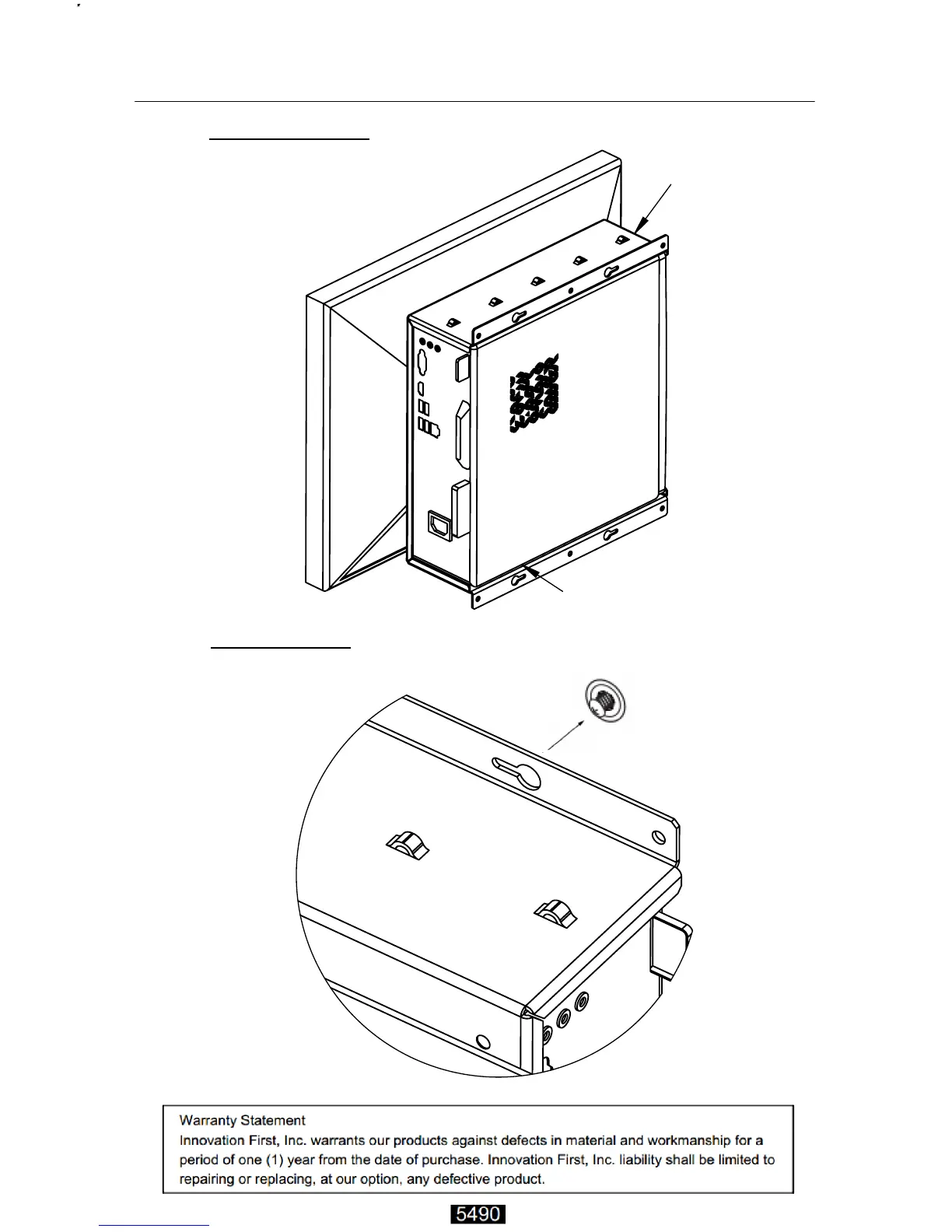 Warranty Statement
Innovation First, Inc. warrants our products against defects in material and workmanship for a period of one (1) year from the date of purchase. Innovation First, Inc. liability shall be limited to repairing or replacing, at our option, any defective product.

5490