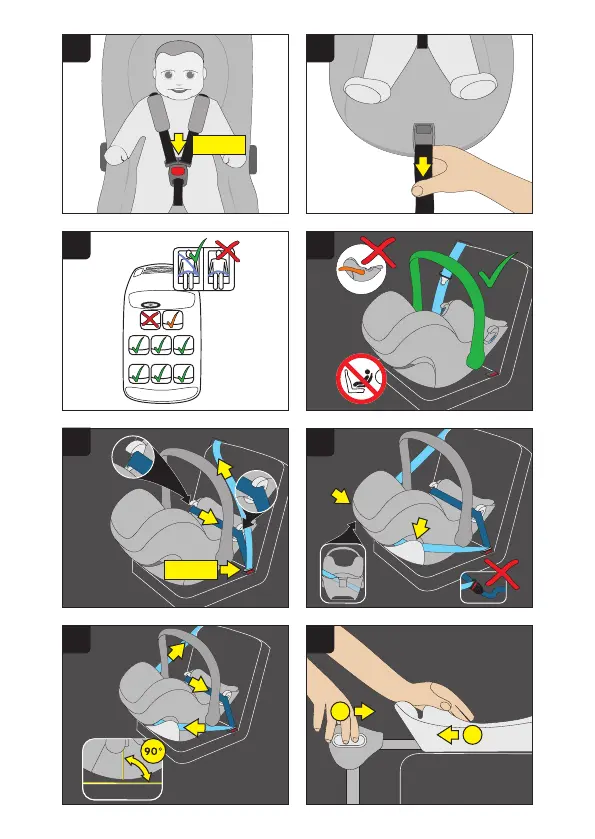 90°