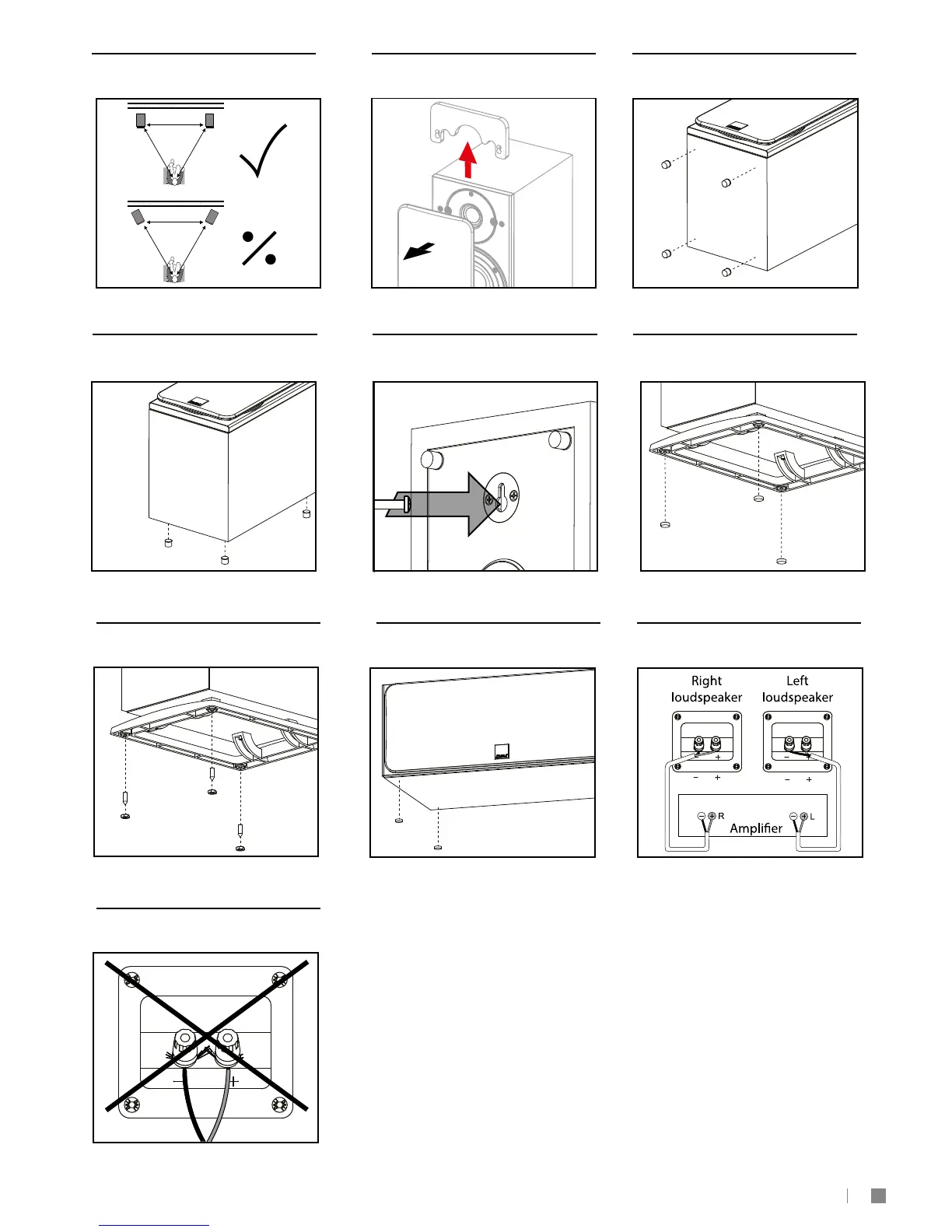 Right loudspeaker

Left loudspeaker

− +

− +

− +

− +

R

L

Amplifier

− +