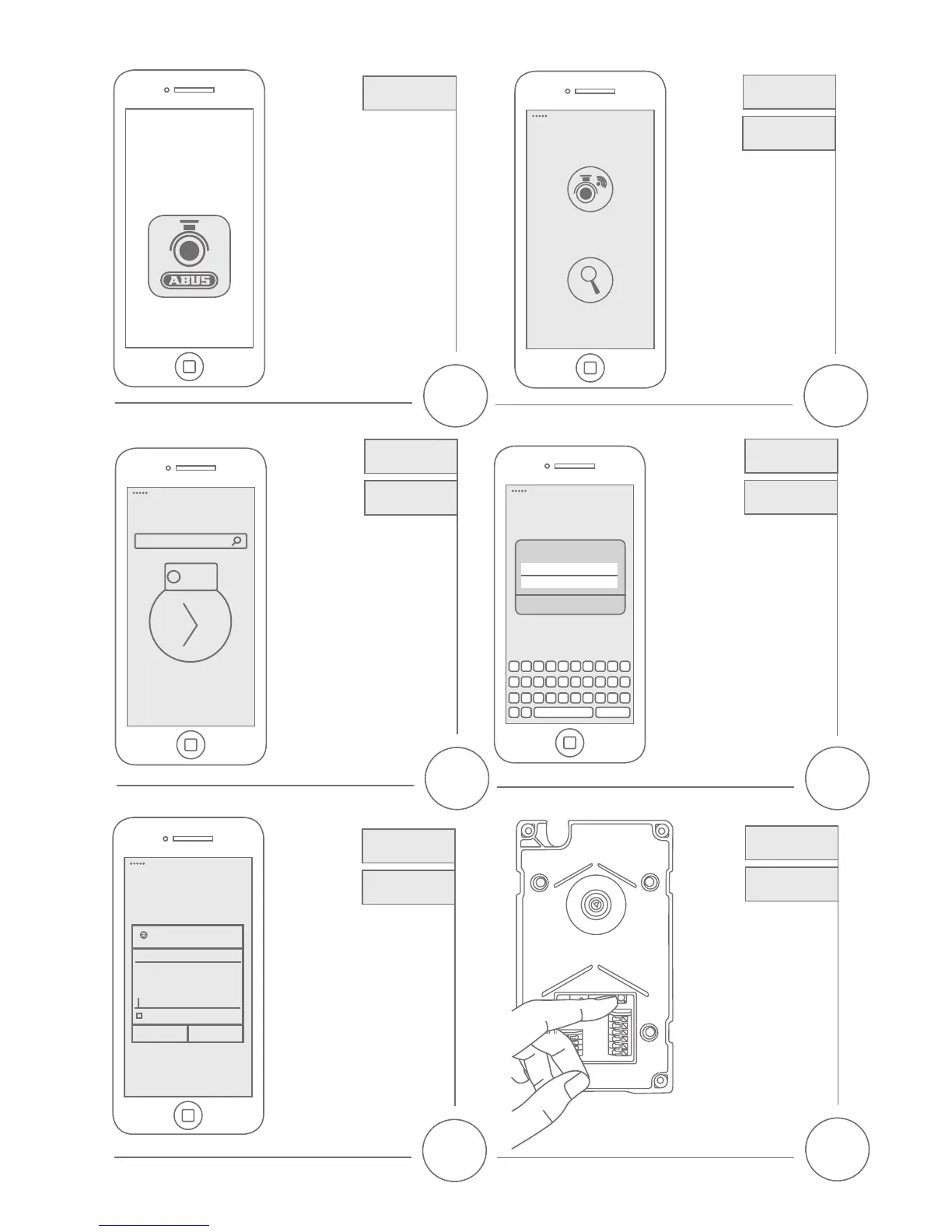 ABUS