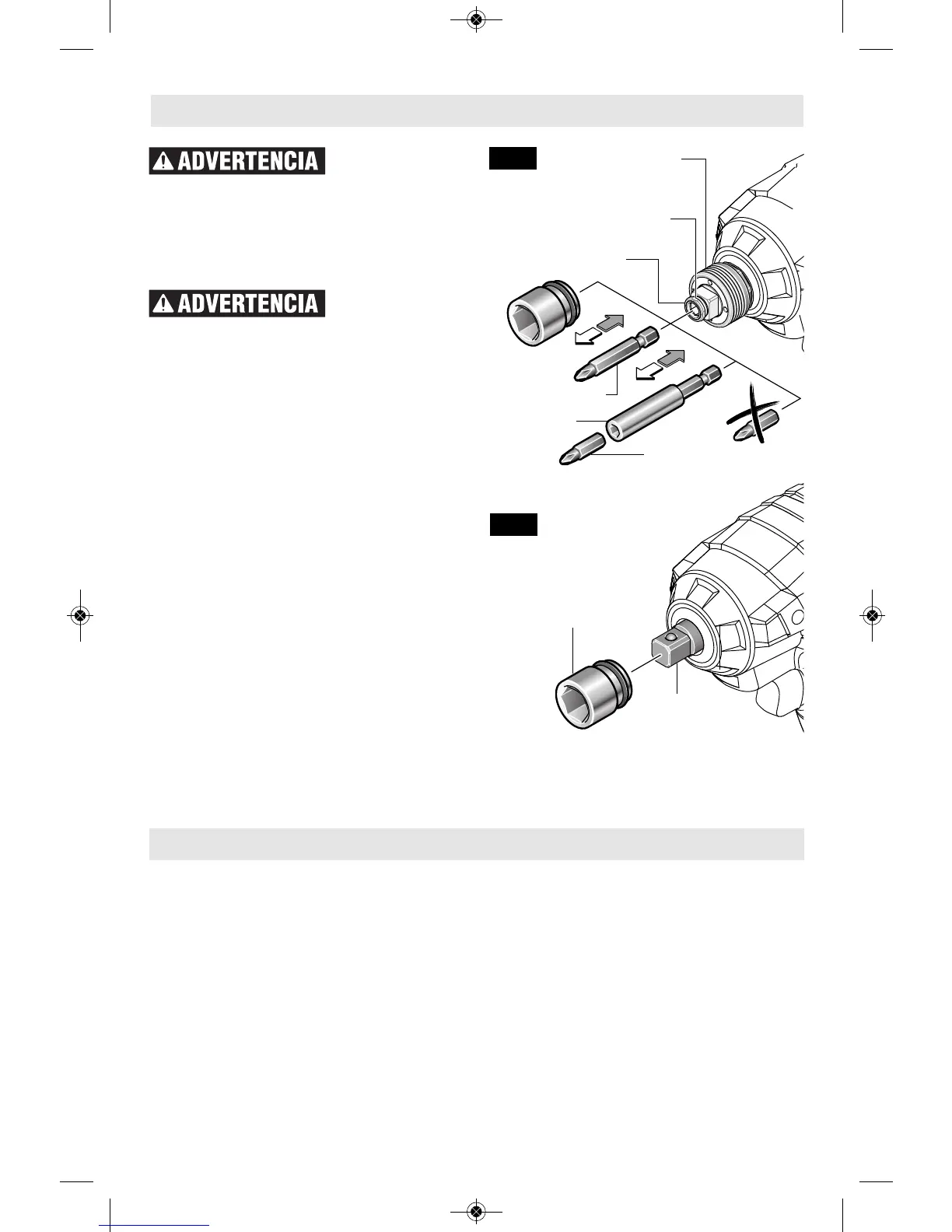 ADVERTENCIA

ADVERTENCIA