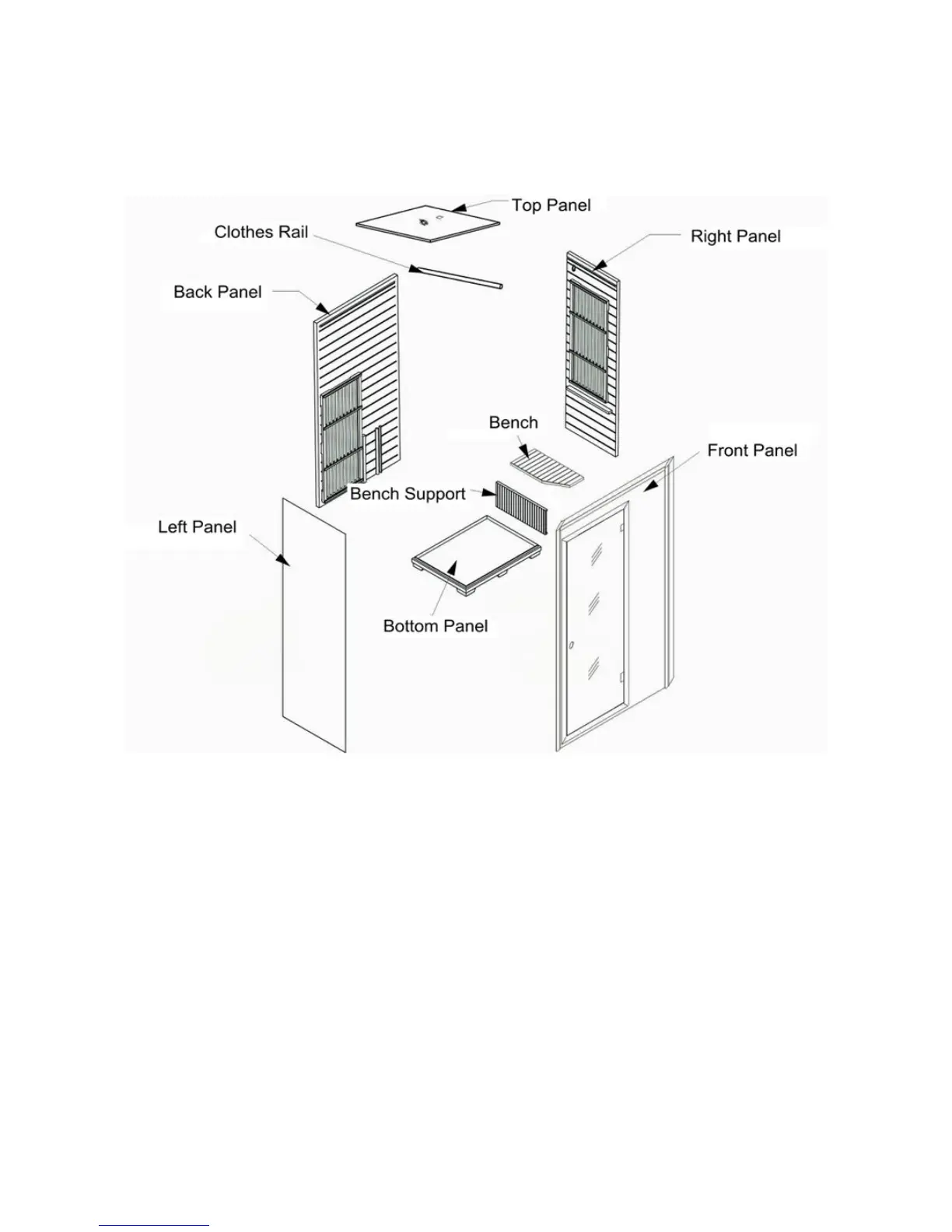 Top Panel

Clothes Rail

Right Panel

Back Panel

Bench

Front Panel

Bench Support

Left Panel

Bottom Panel