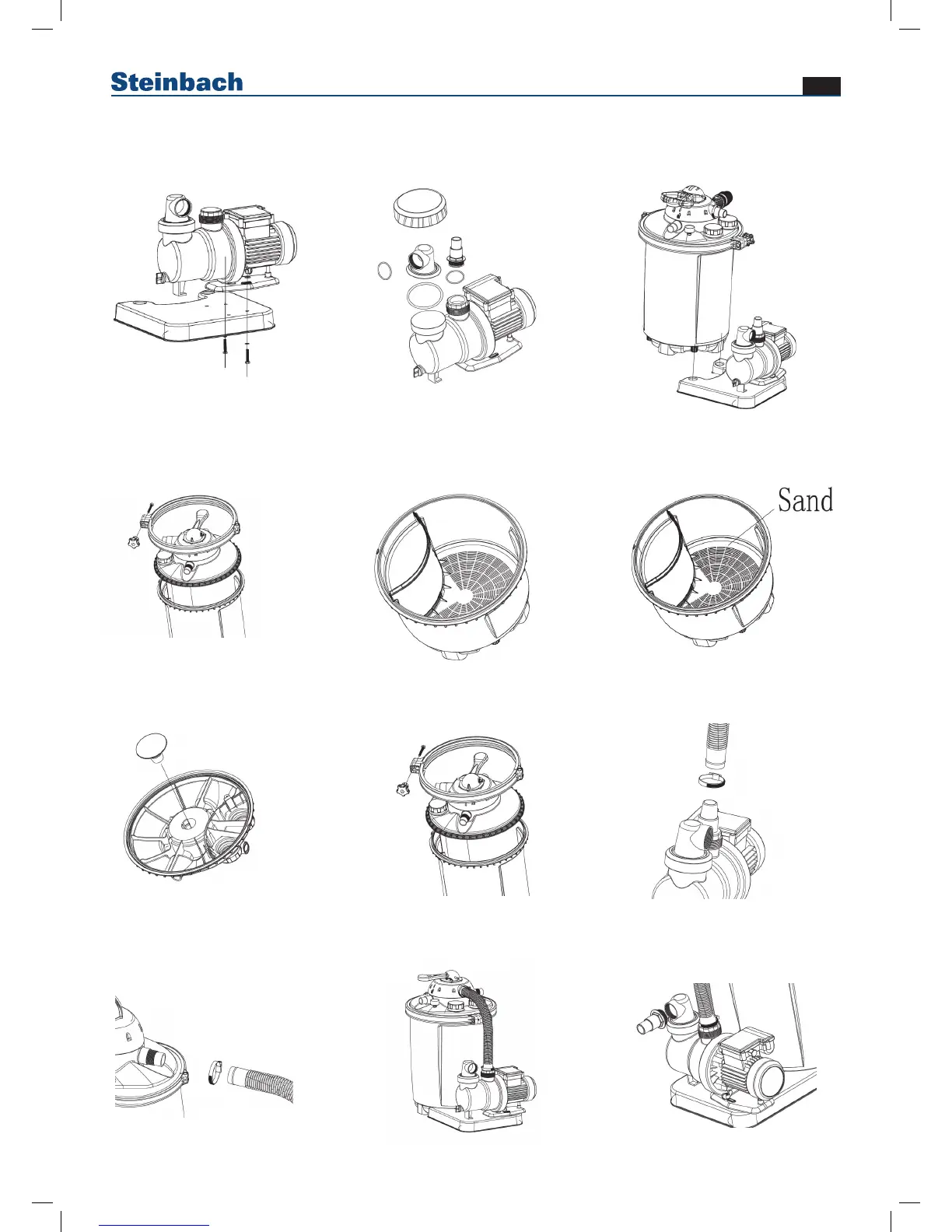 Steinbach

Sand