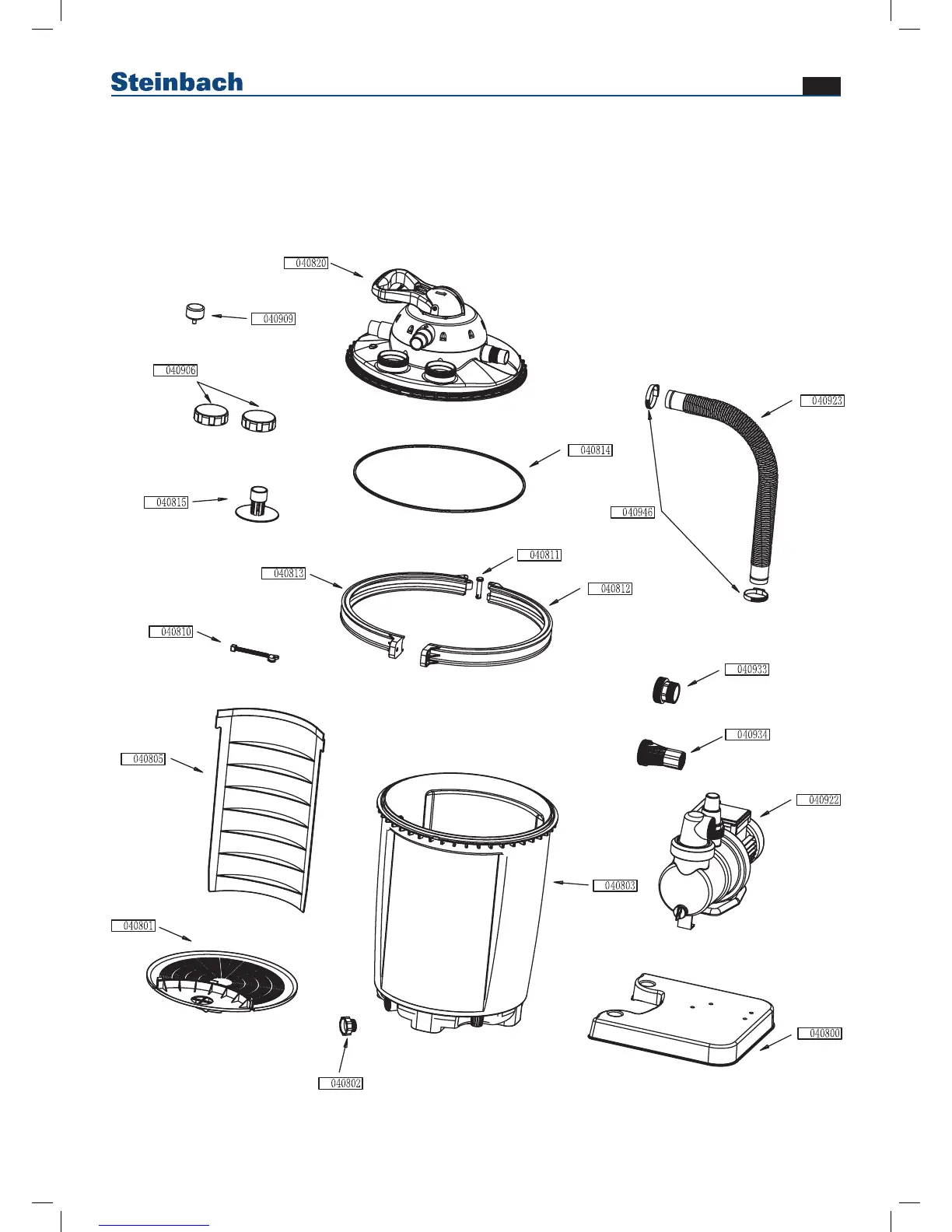 Steinbach

040820
040909
040906
040923
040814
040815
040946
040811
040813
040812
040810
040933
040934
040805
040922
040803
040801
040800
040802