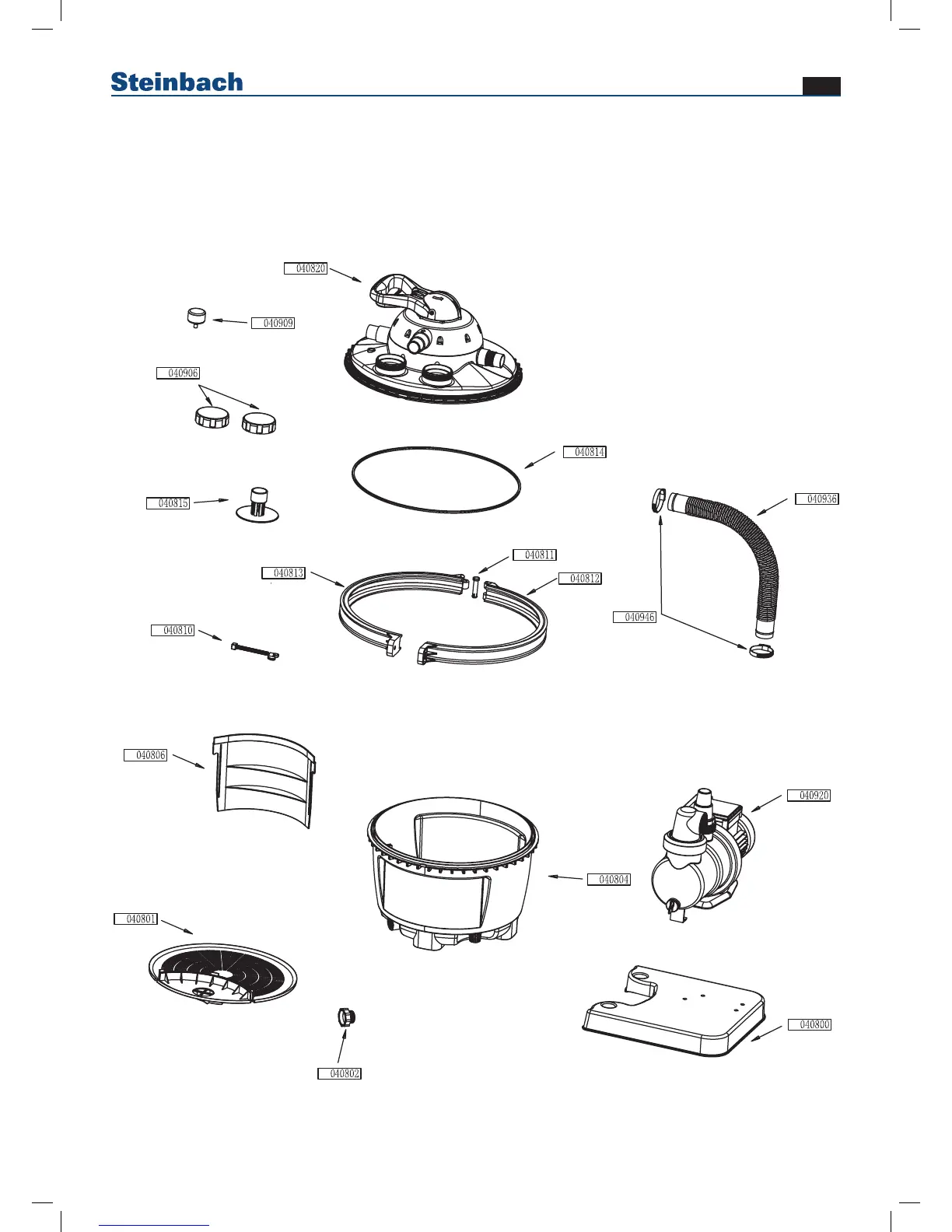 Steinbach

040820

040909

040906

040814

040815

040936

040811

040813

040812

040946

040810

040806

040920

040804

040801

040800

040802