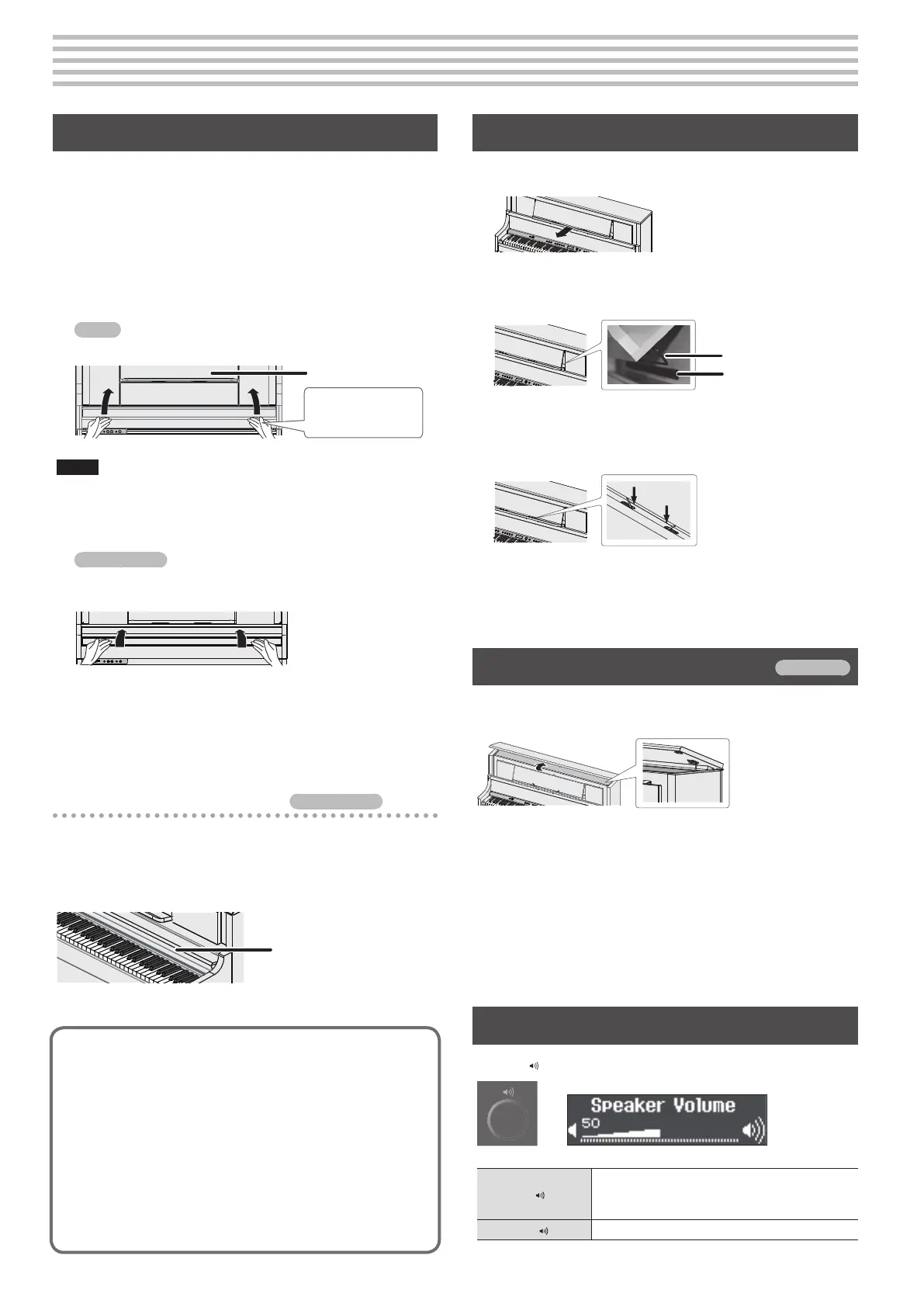 Speaker Volume
50