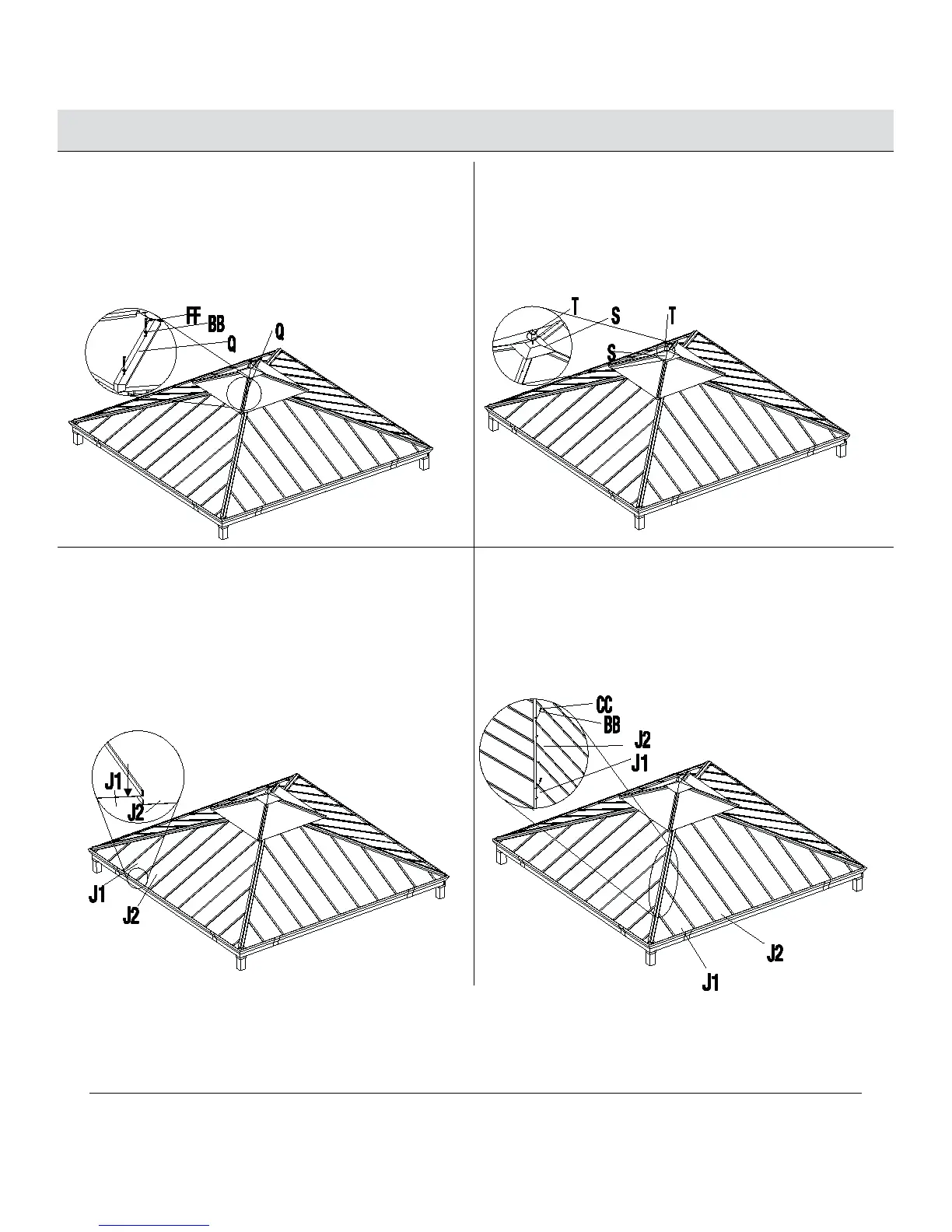 FF BB
Q
Q

T
S
T
S

J1
J2
J1
J2

CC
BB
J2
J1
J2
J1