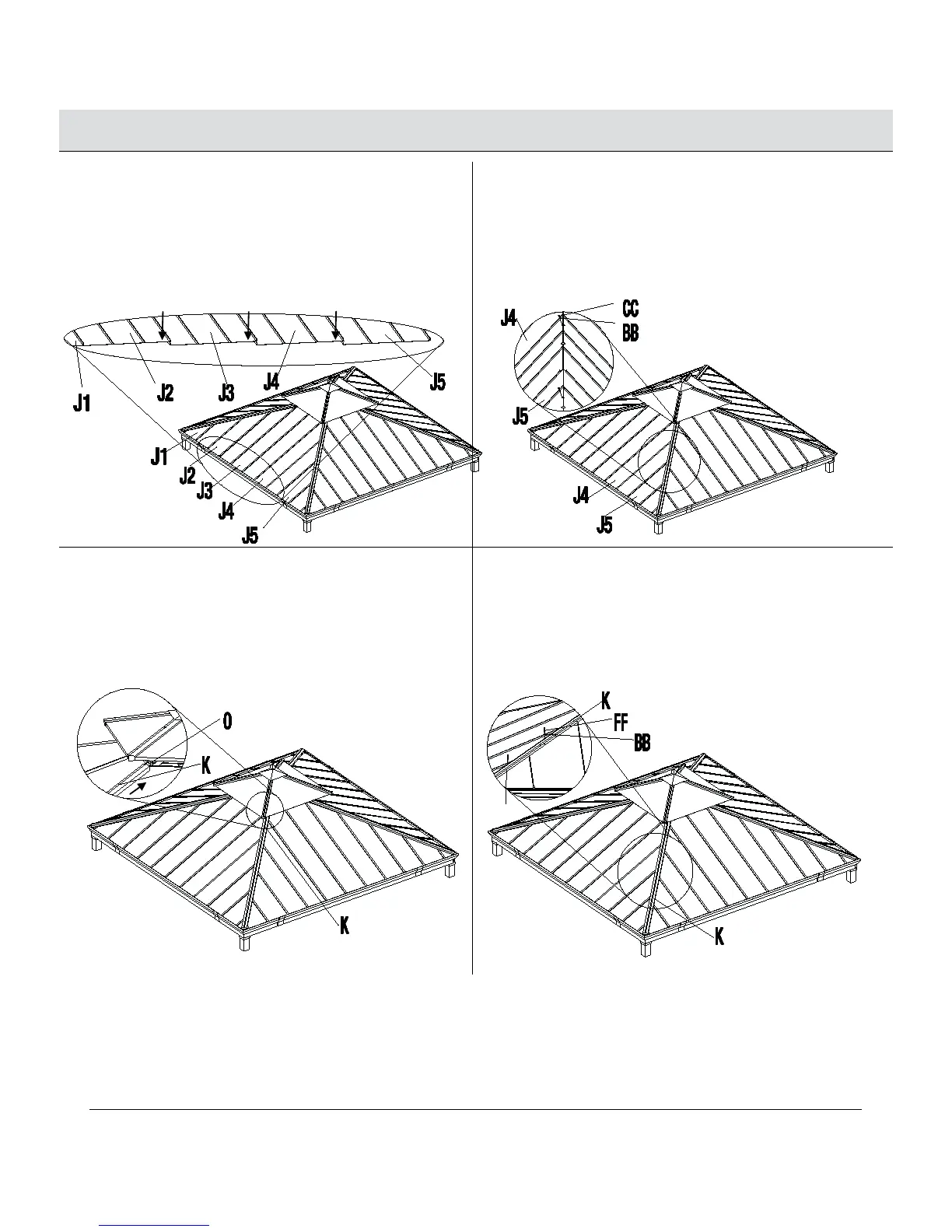 J1
J2
J3
J4
J5
J1
J2
J3
J4
J5

J4
CC
BB
J5
J4
J5

O
K
K

K
FF
BB
K