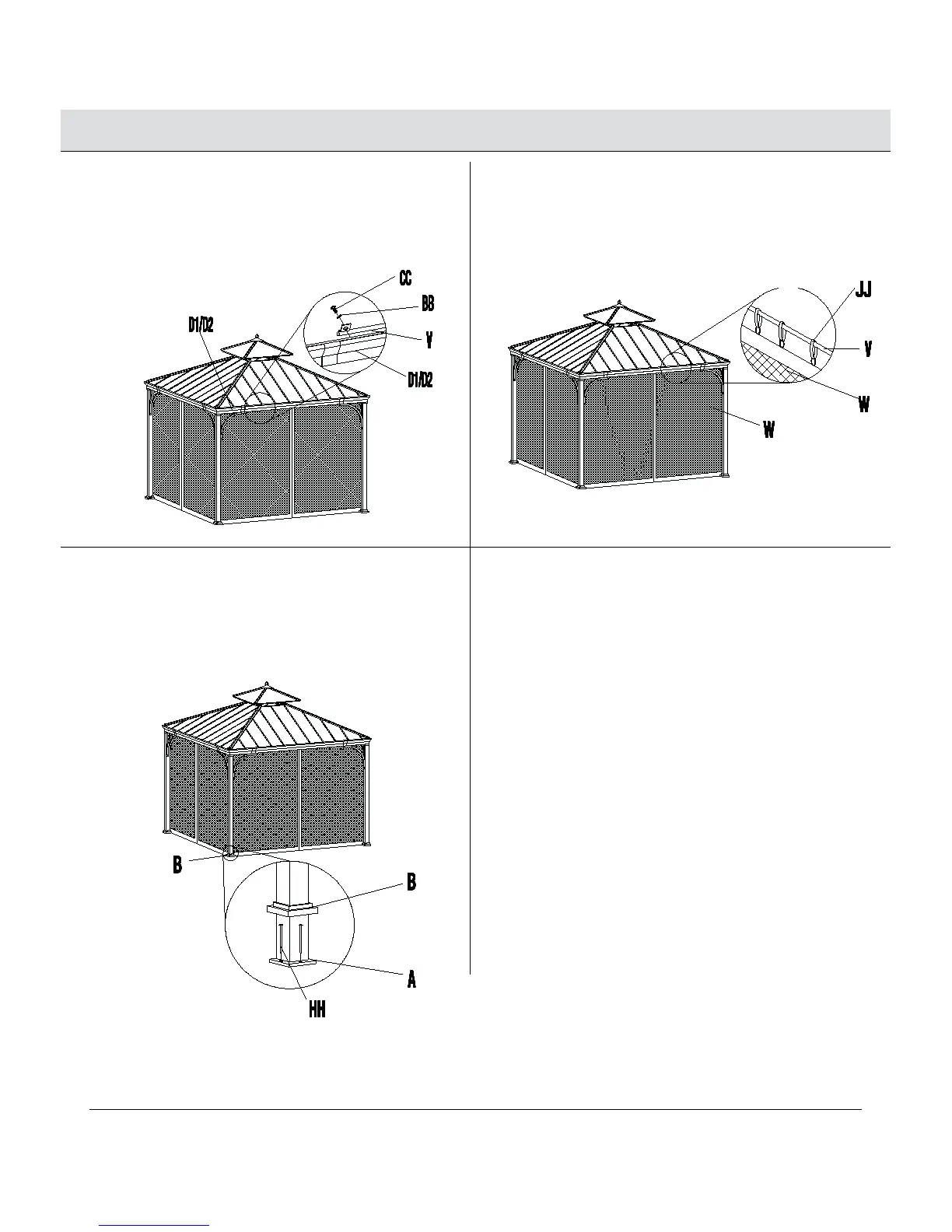 CC
BB
D1/D2
V
D1/D2

JJ
V
W
W

B
B
A
HH