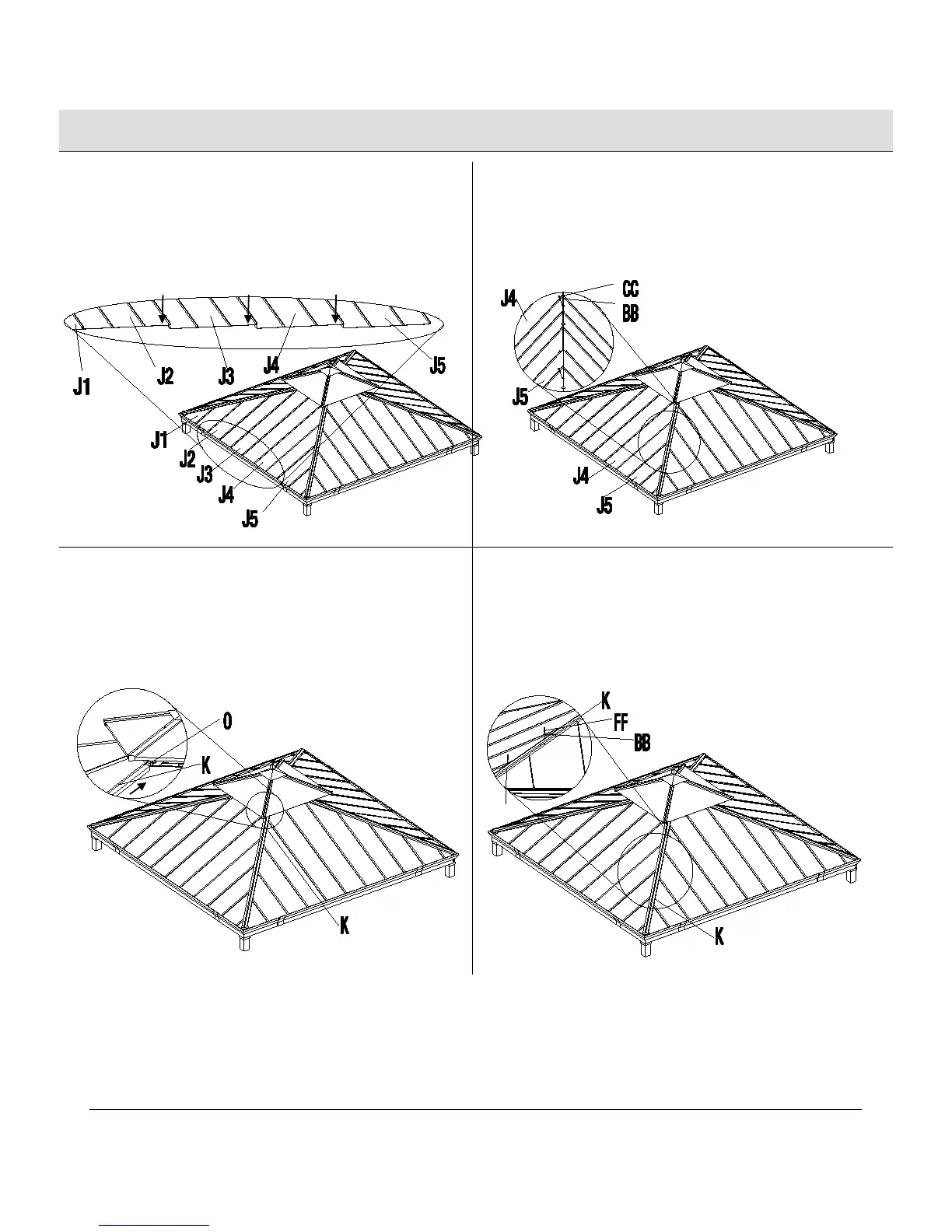 J1
J2
J3
J4
J5
J1
J2
J3
J4
J5

J4
CC
BB
J5
J4
J5

O
K
K

K
FF
BB
K