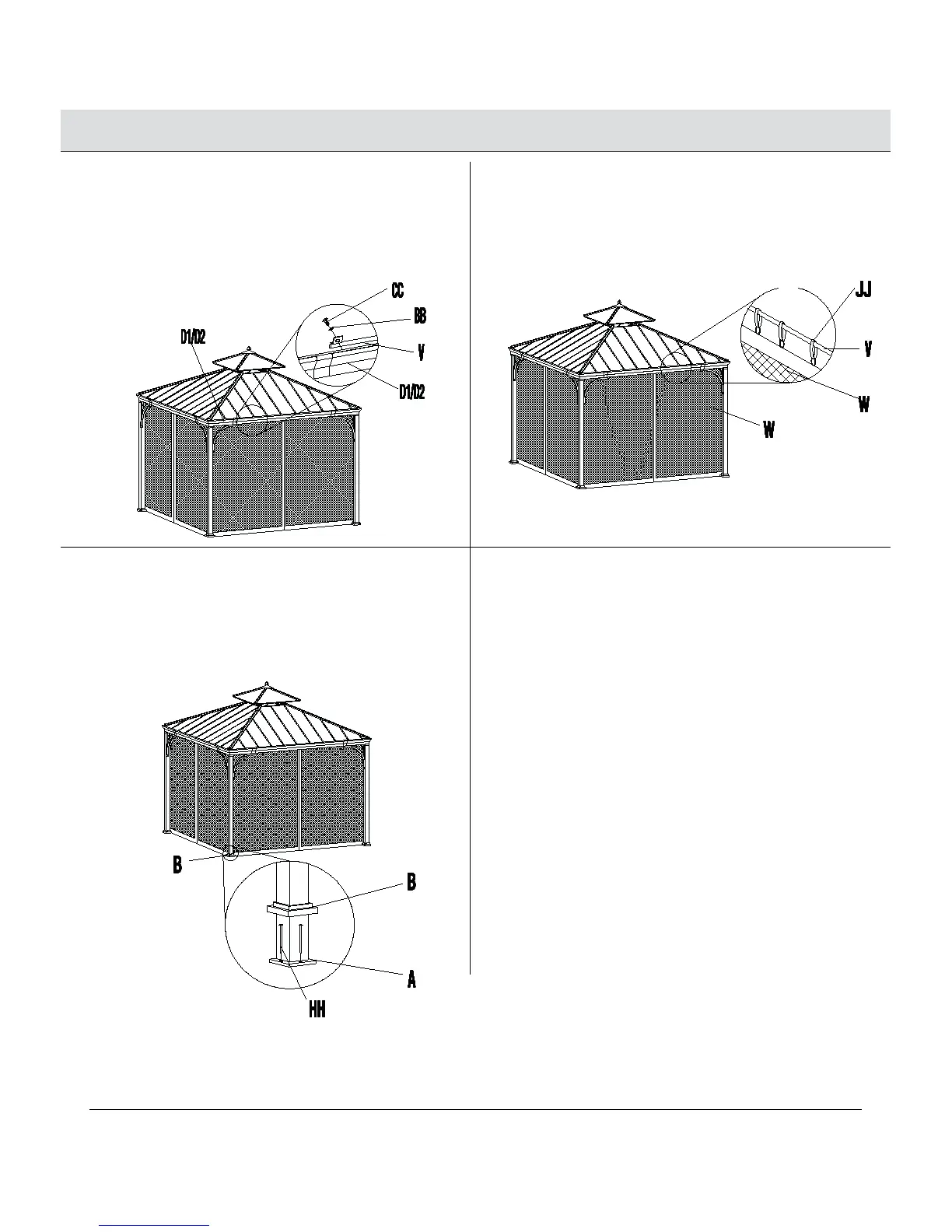 CC
BB
D1/D2
V
D1/D2

JJ
V
W
W

B
B
A
HH