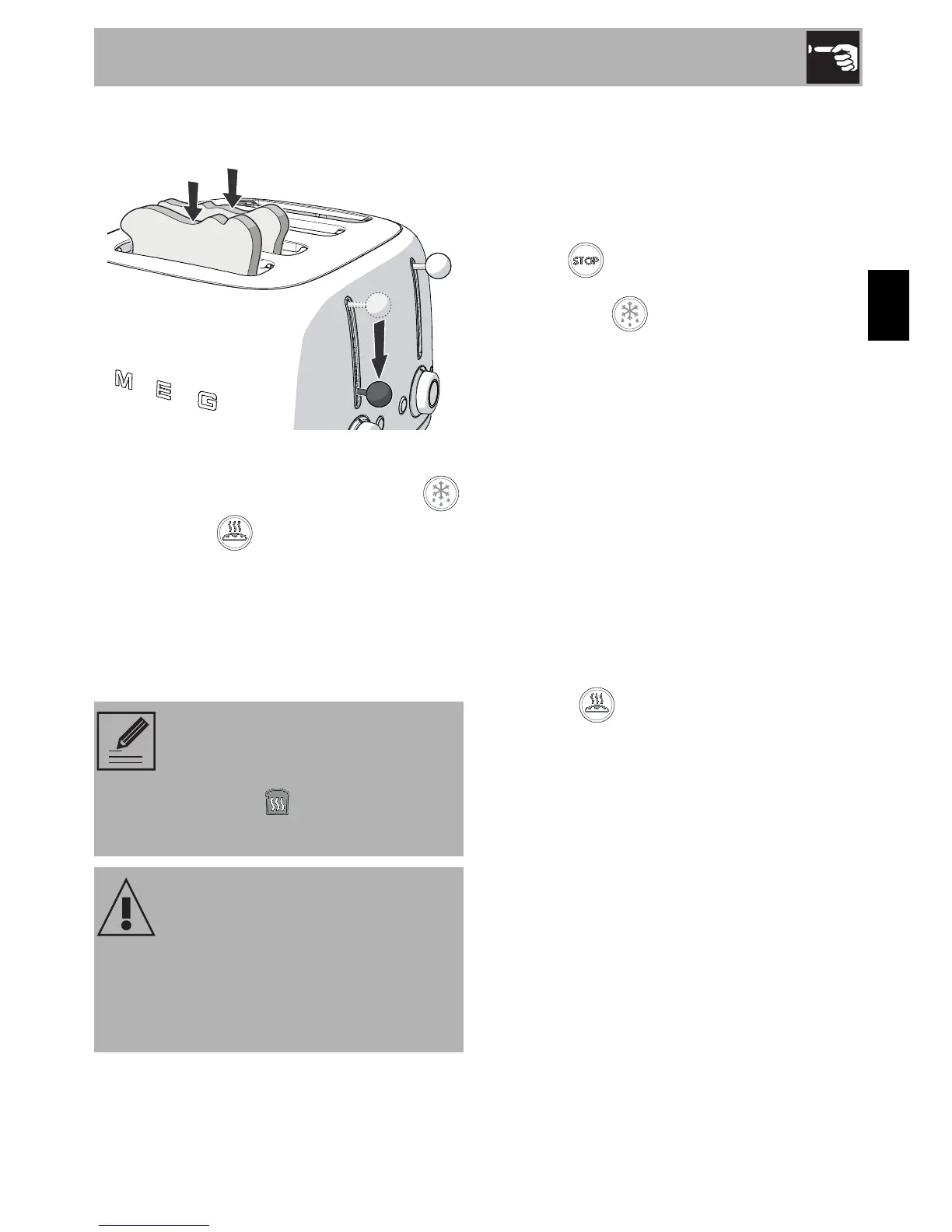 M E G

STOP