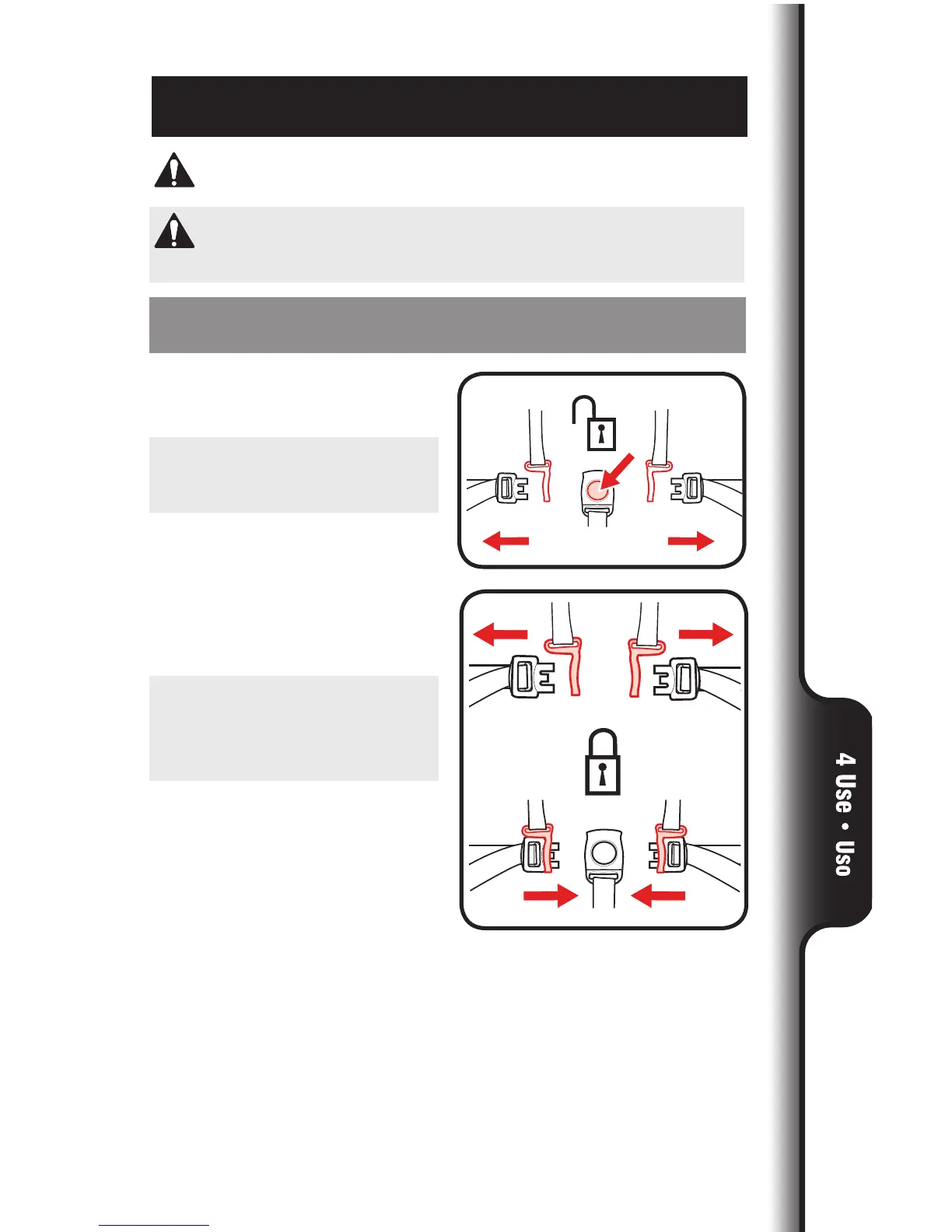 4 Use • Uso