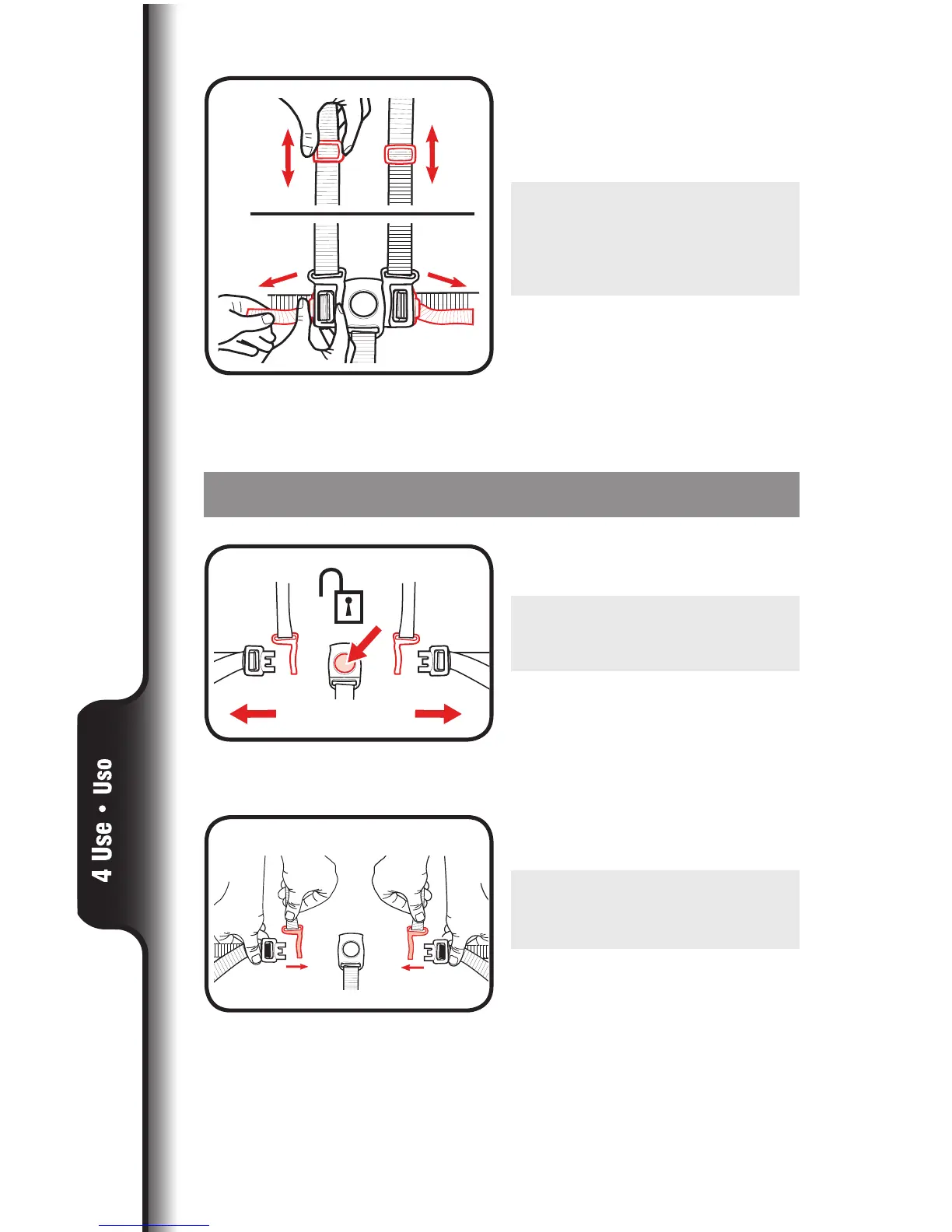 4 Use • Uso