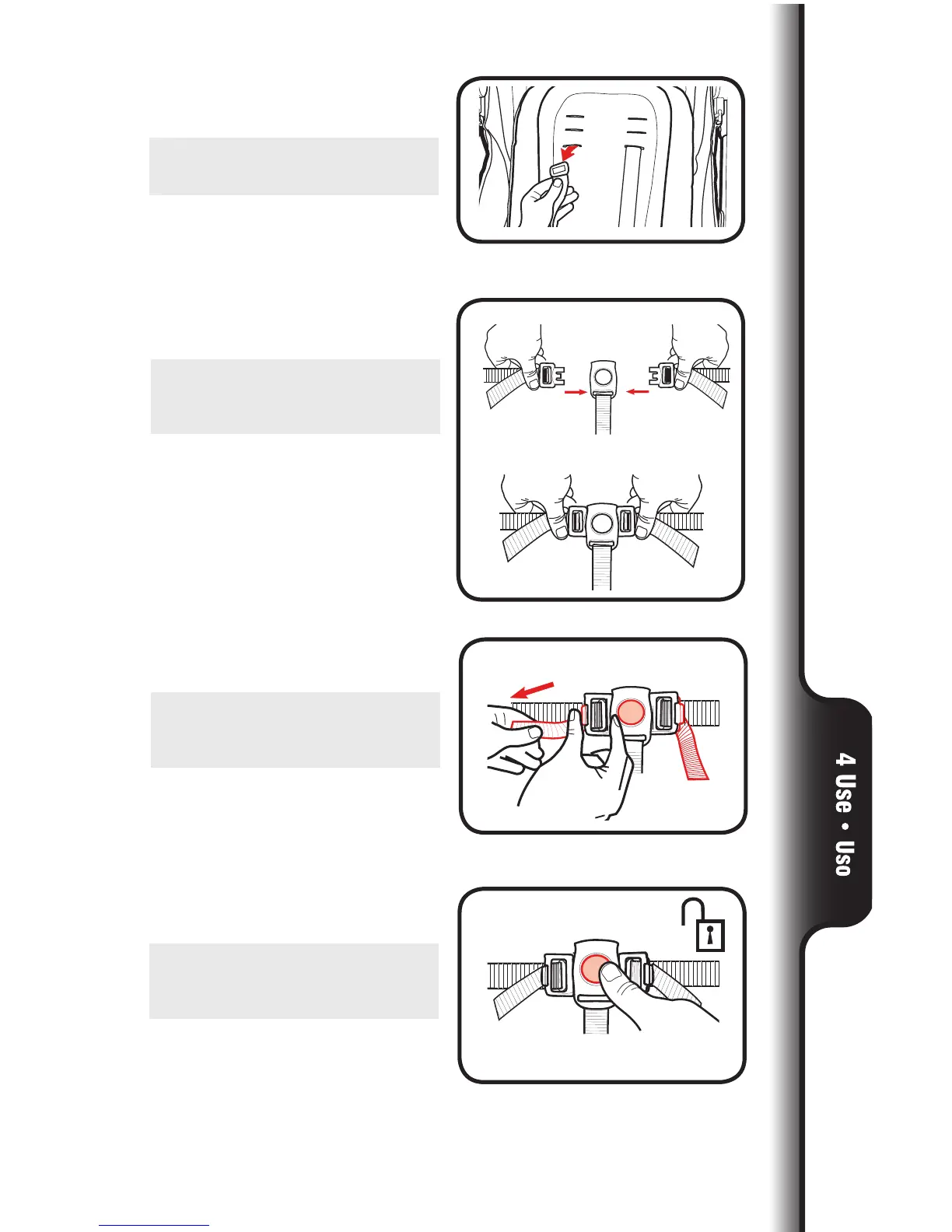 4 Use • Uso