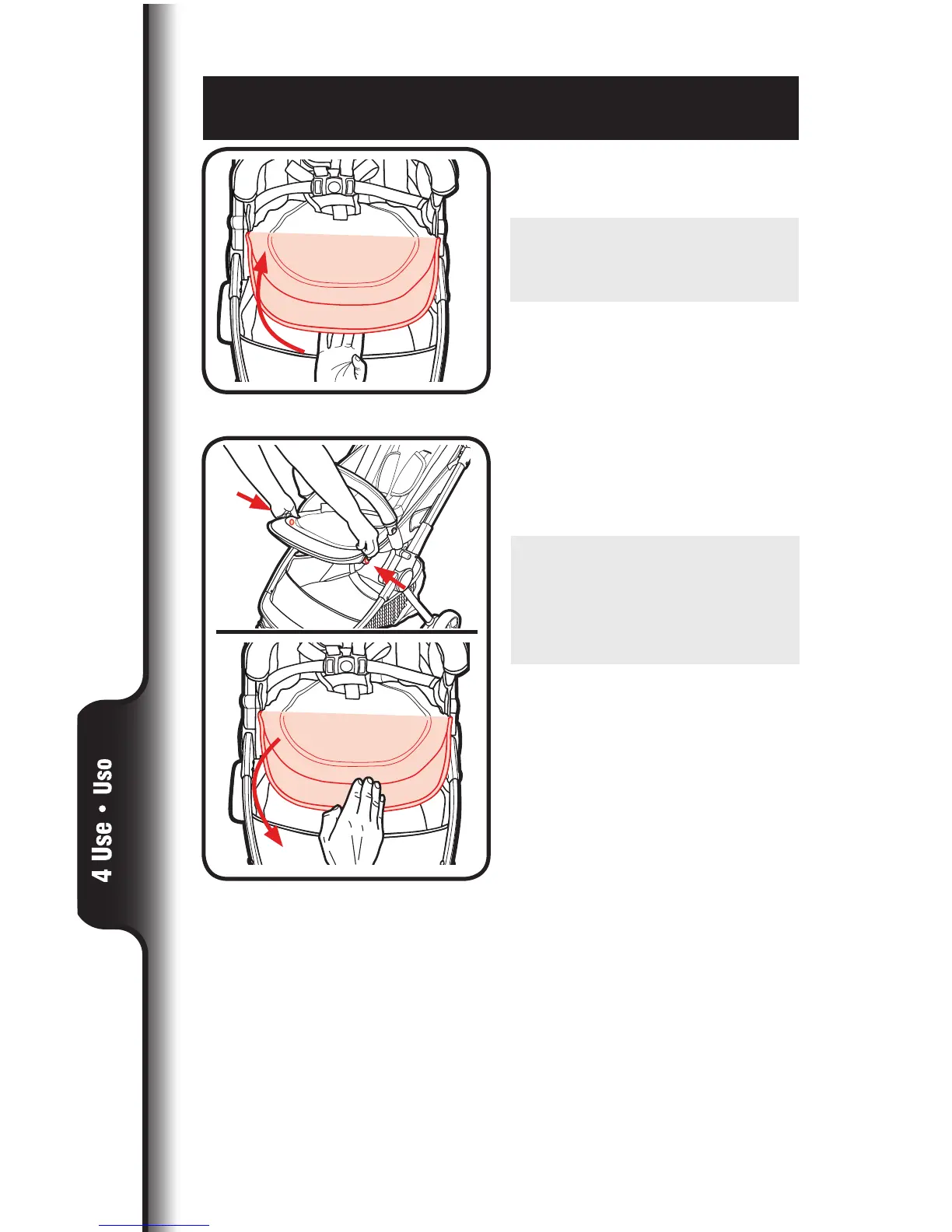 4 Use • Uso