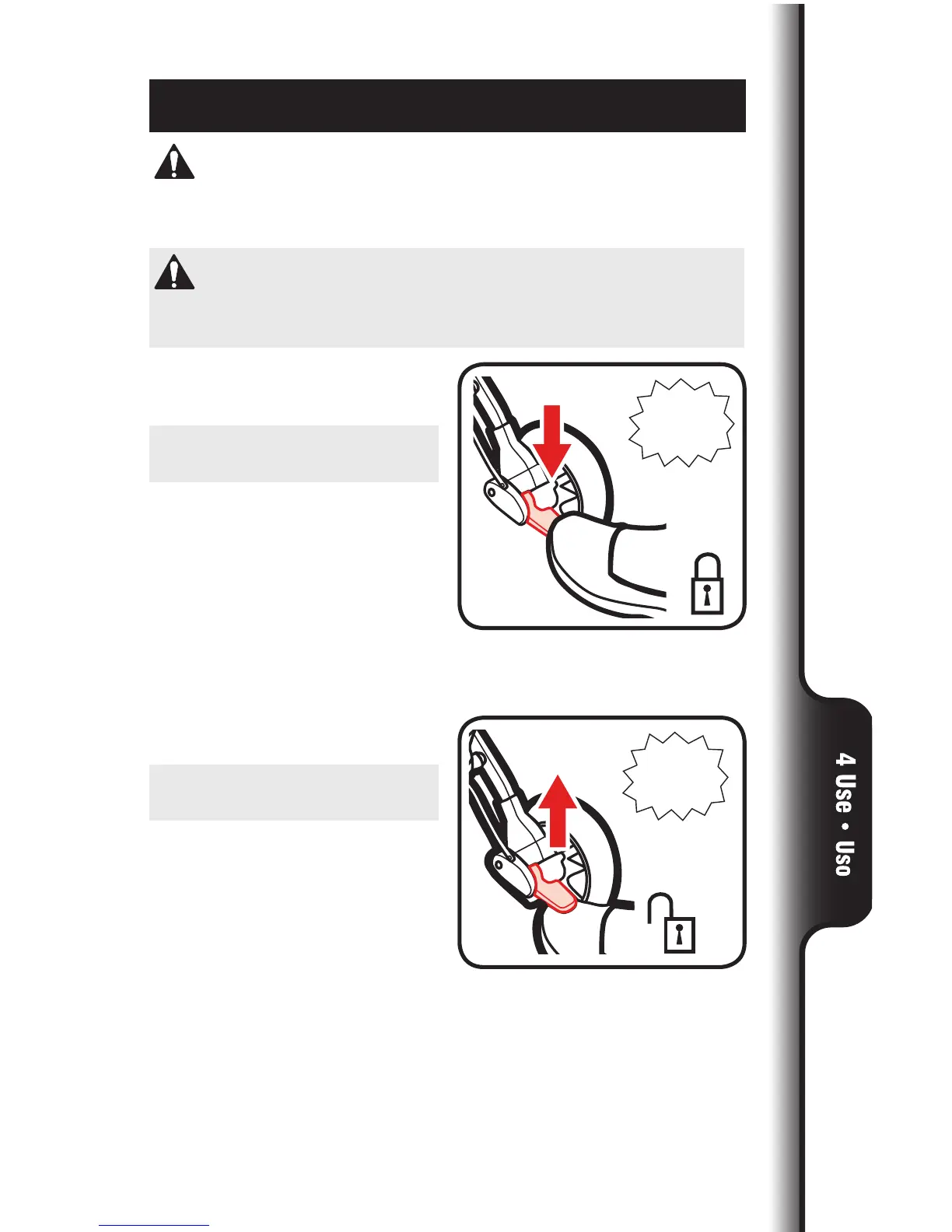 4 Use • Uso