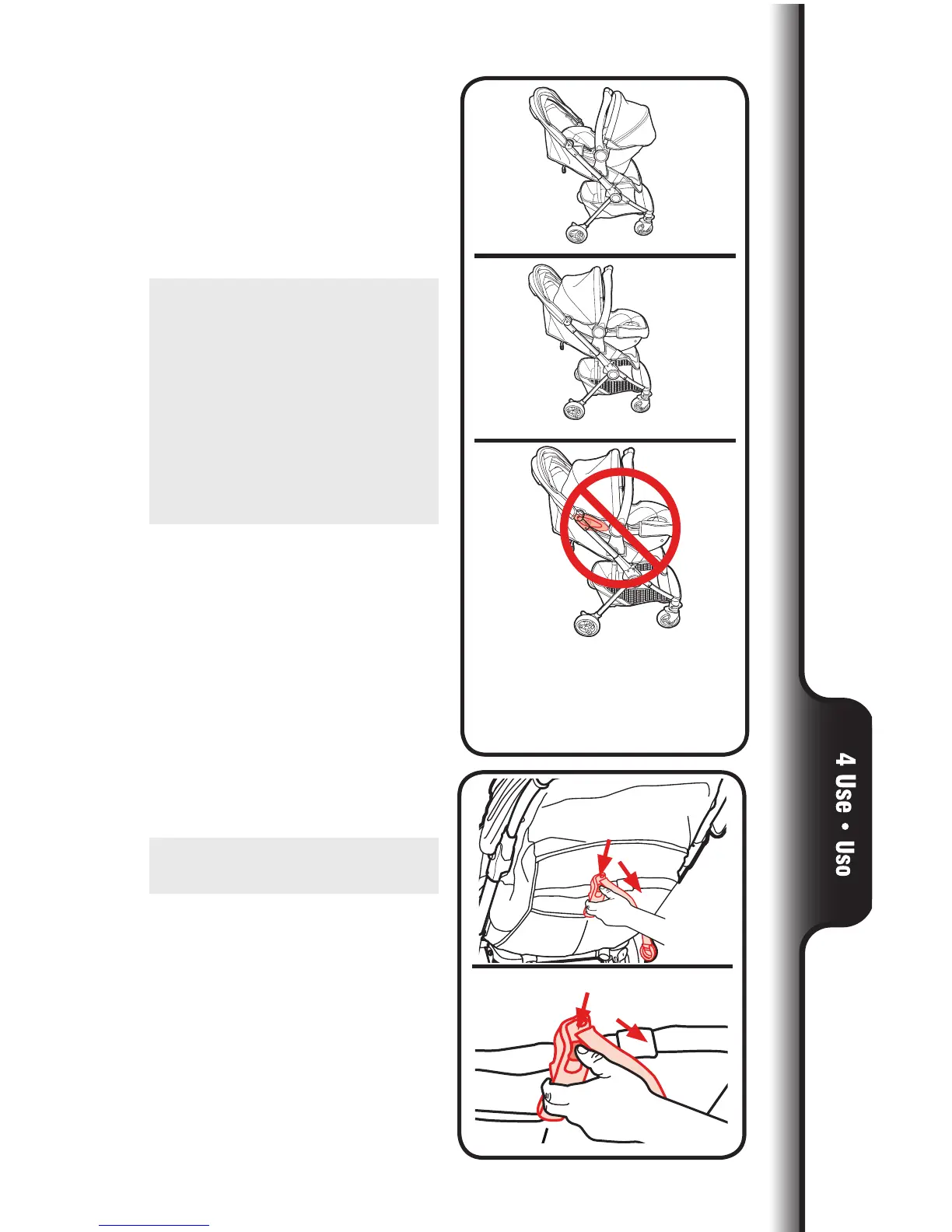 4 Use • Uso