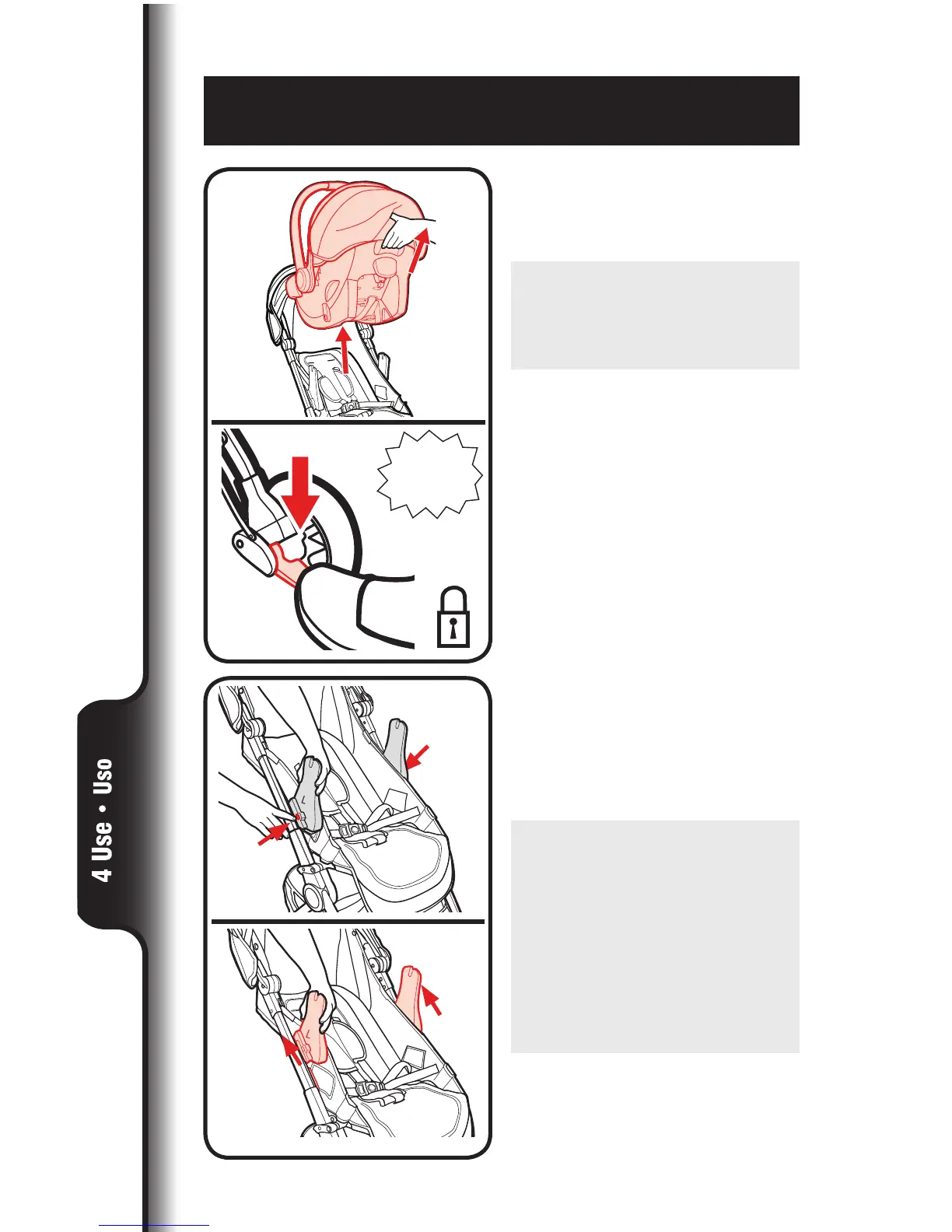 4 Use • Uso