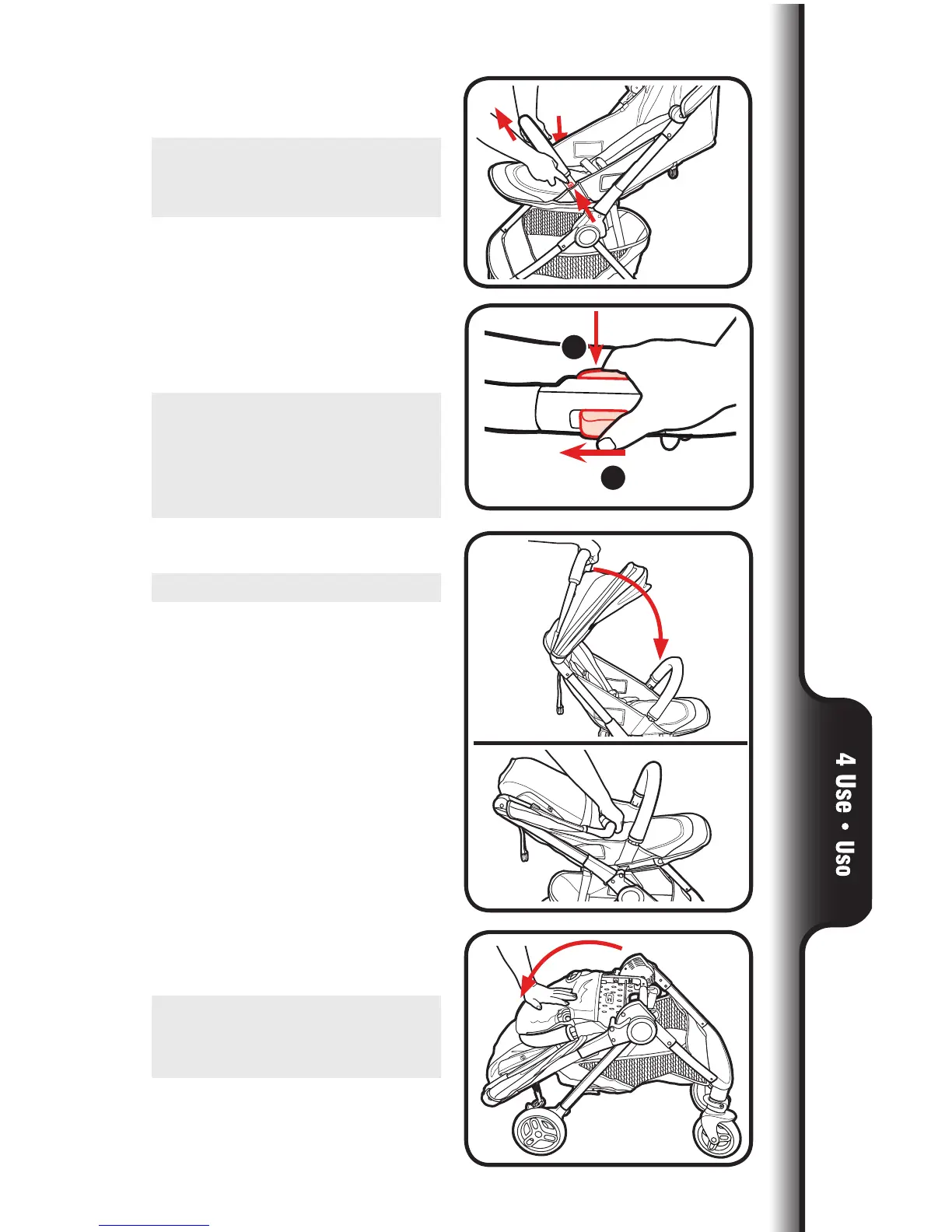 4 Use • Uso