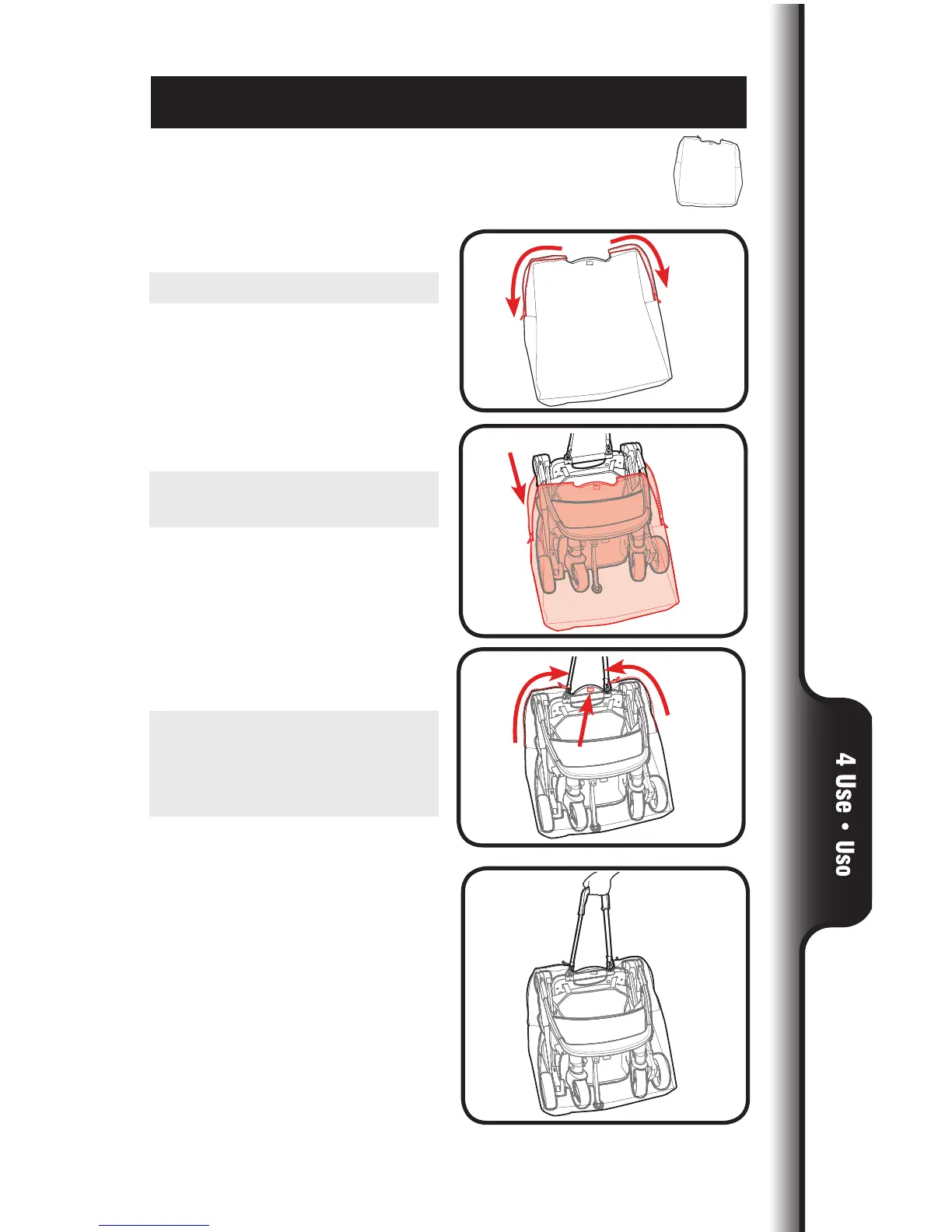 4 Use • Uso