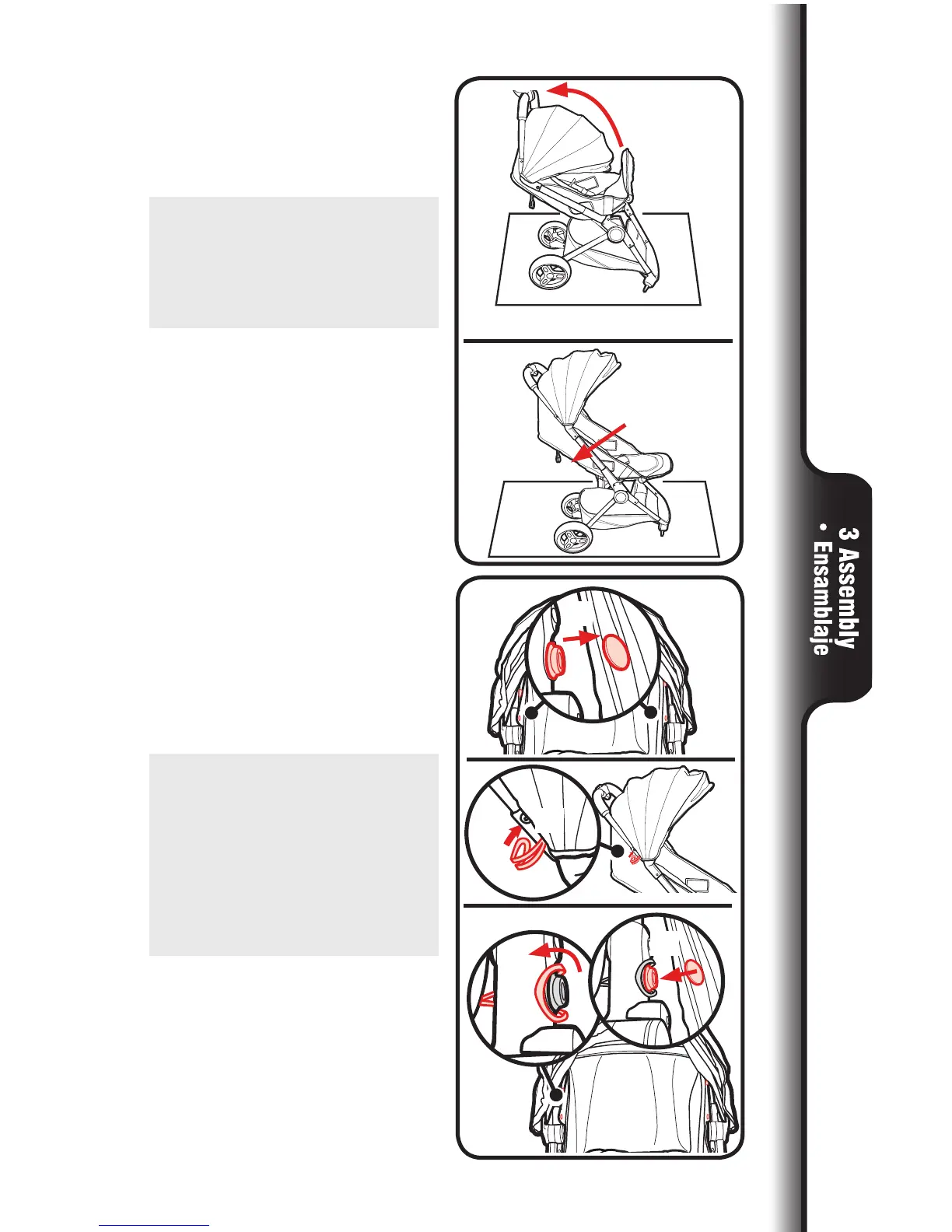 3 Assembly
• Ensamblaje