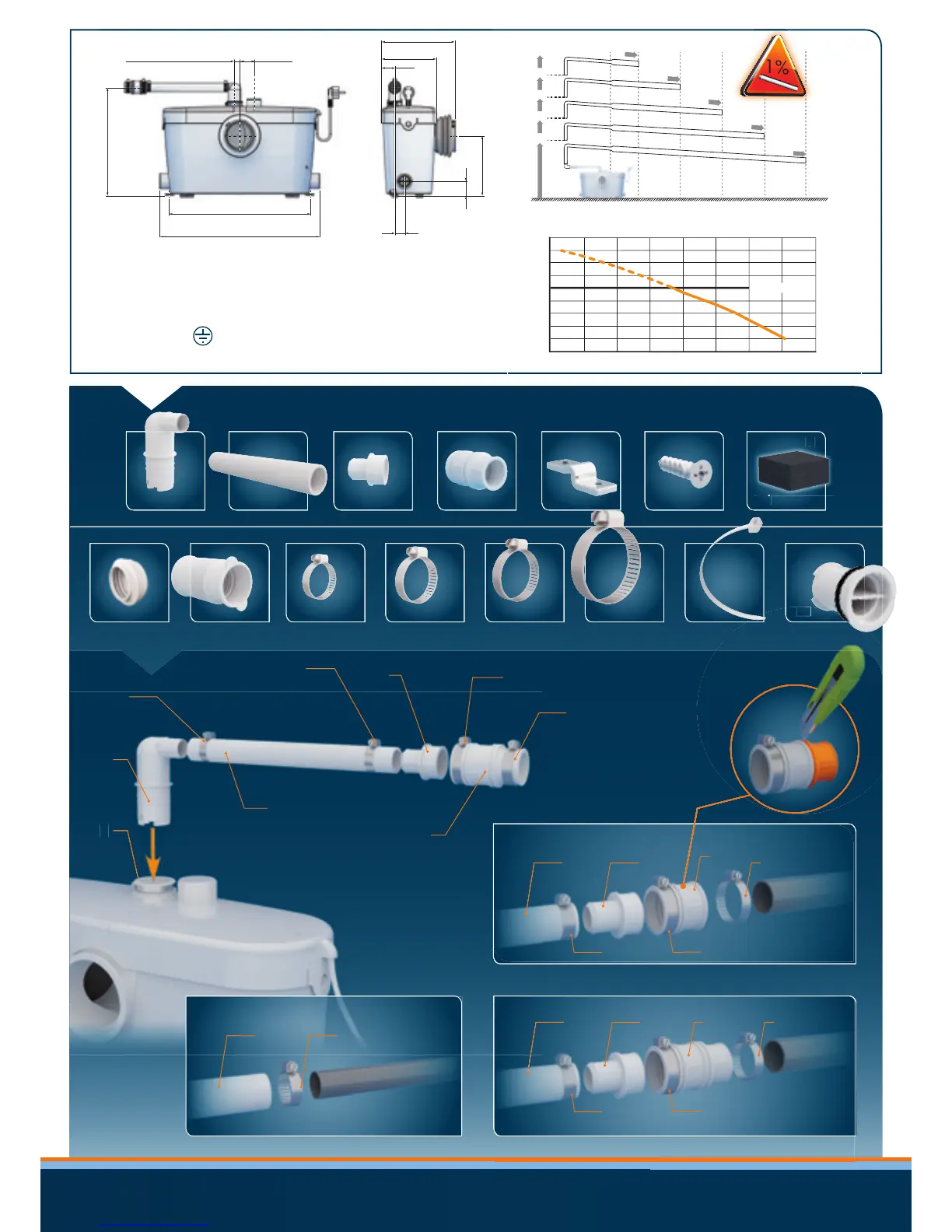 1%