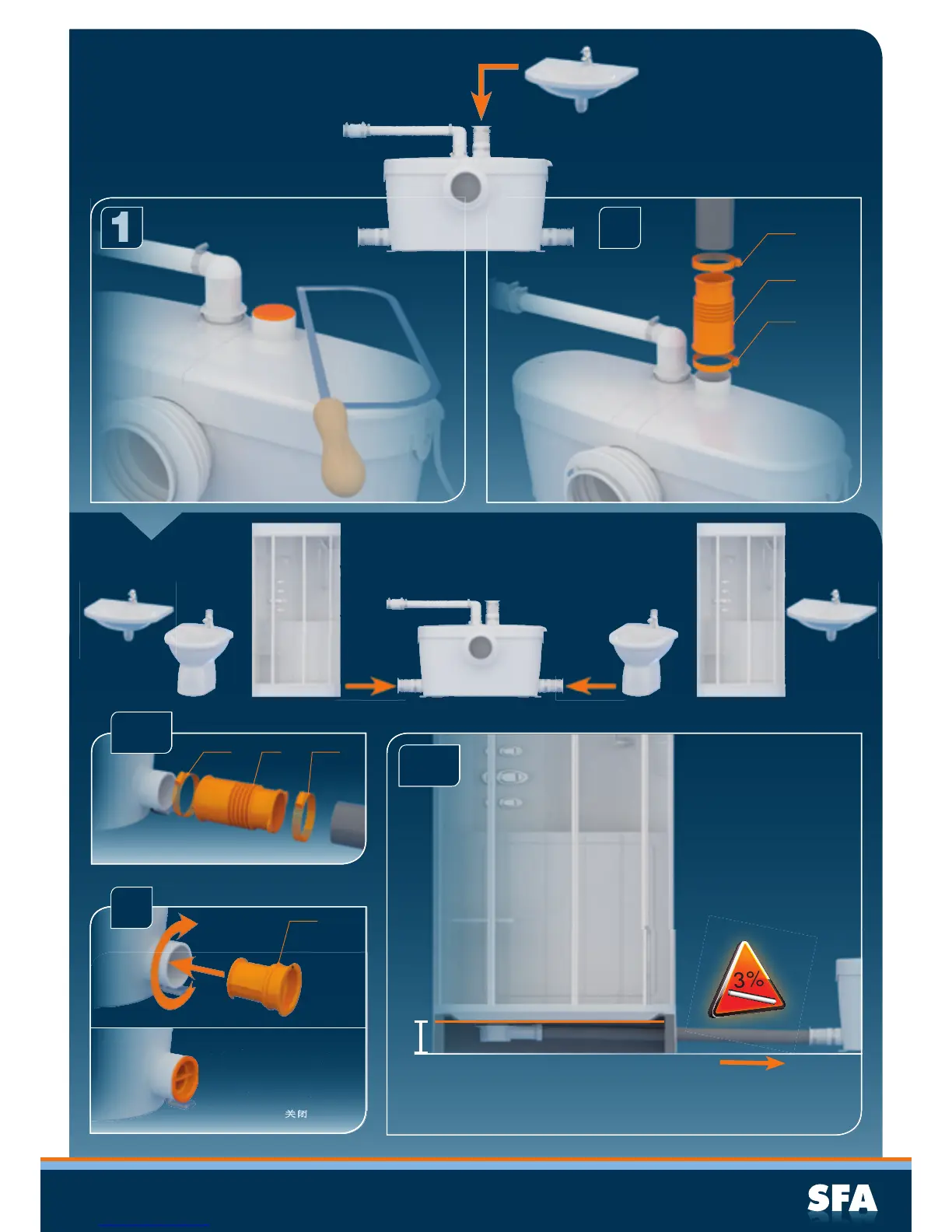 1

3%

关闭

SFA