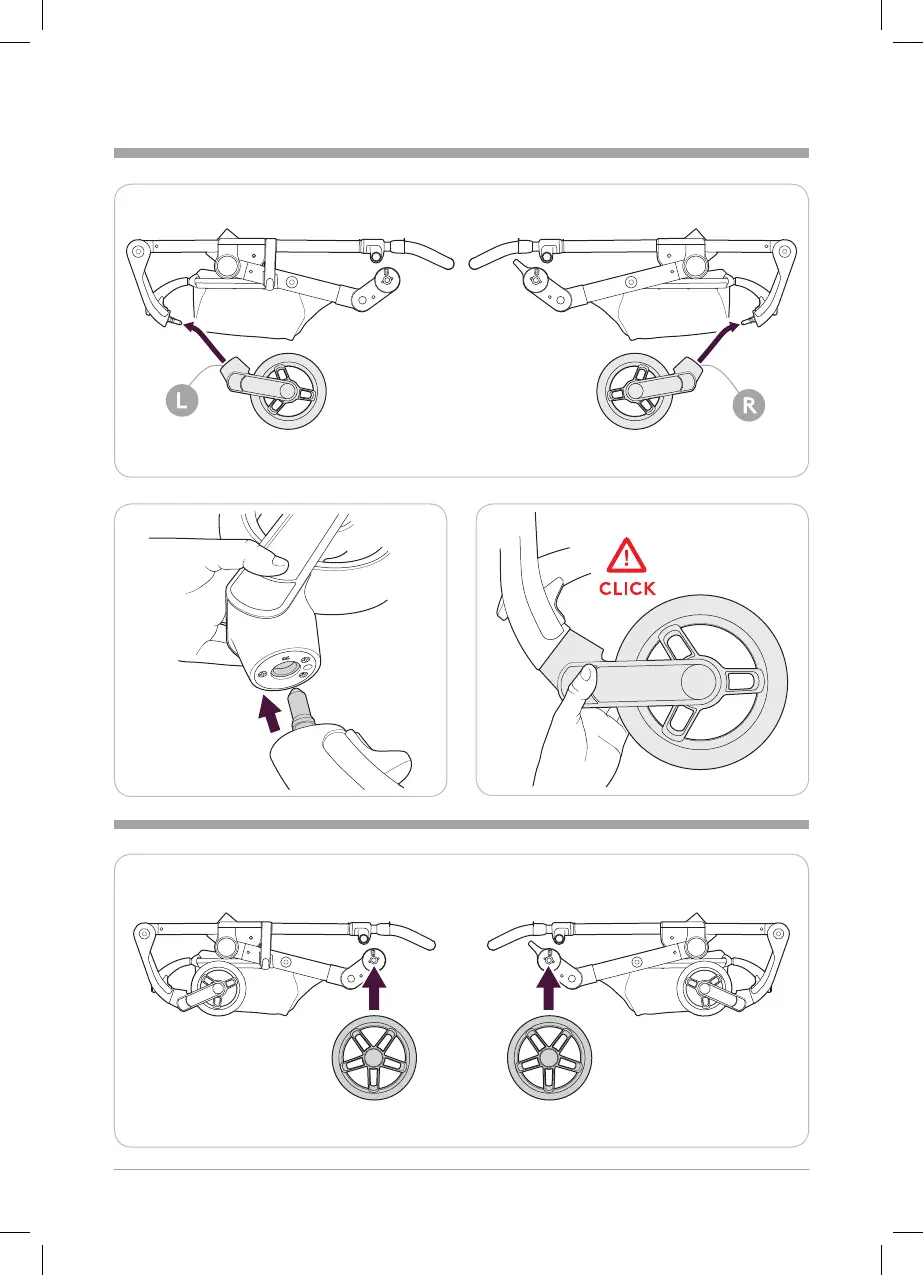 L

R

CLICK