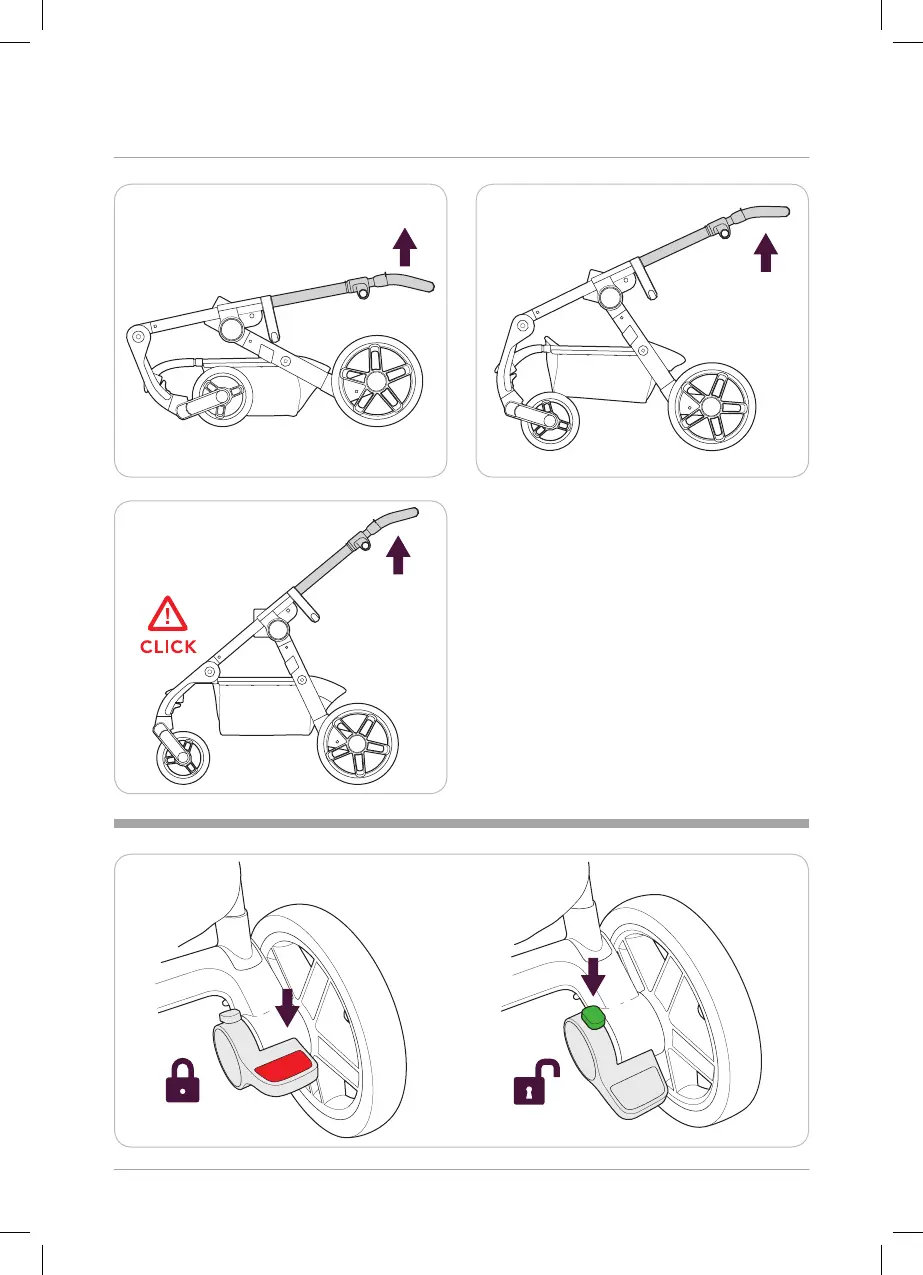 CLICK